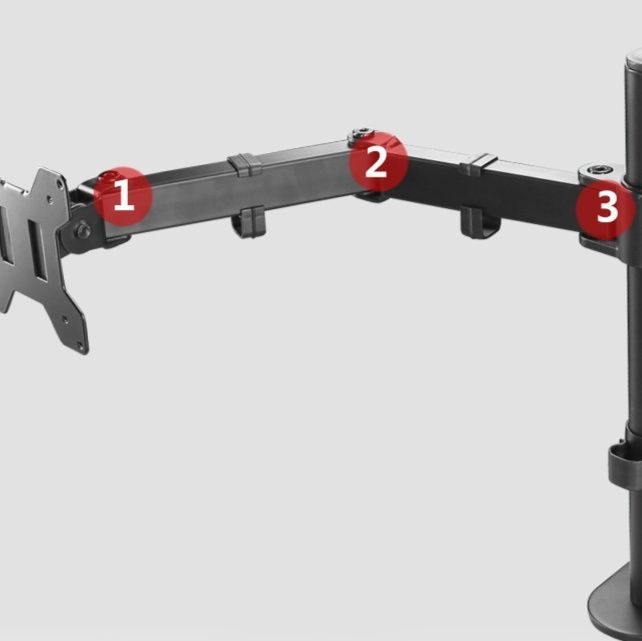 1
2
3