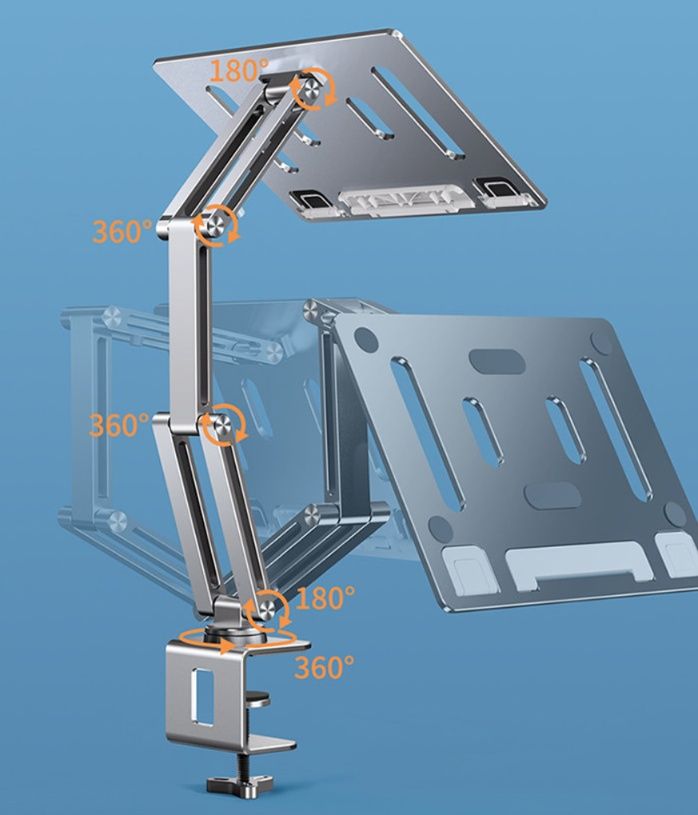 180°
360°
360°
180°
360°