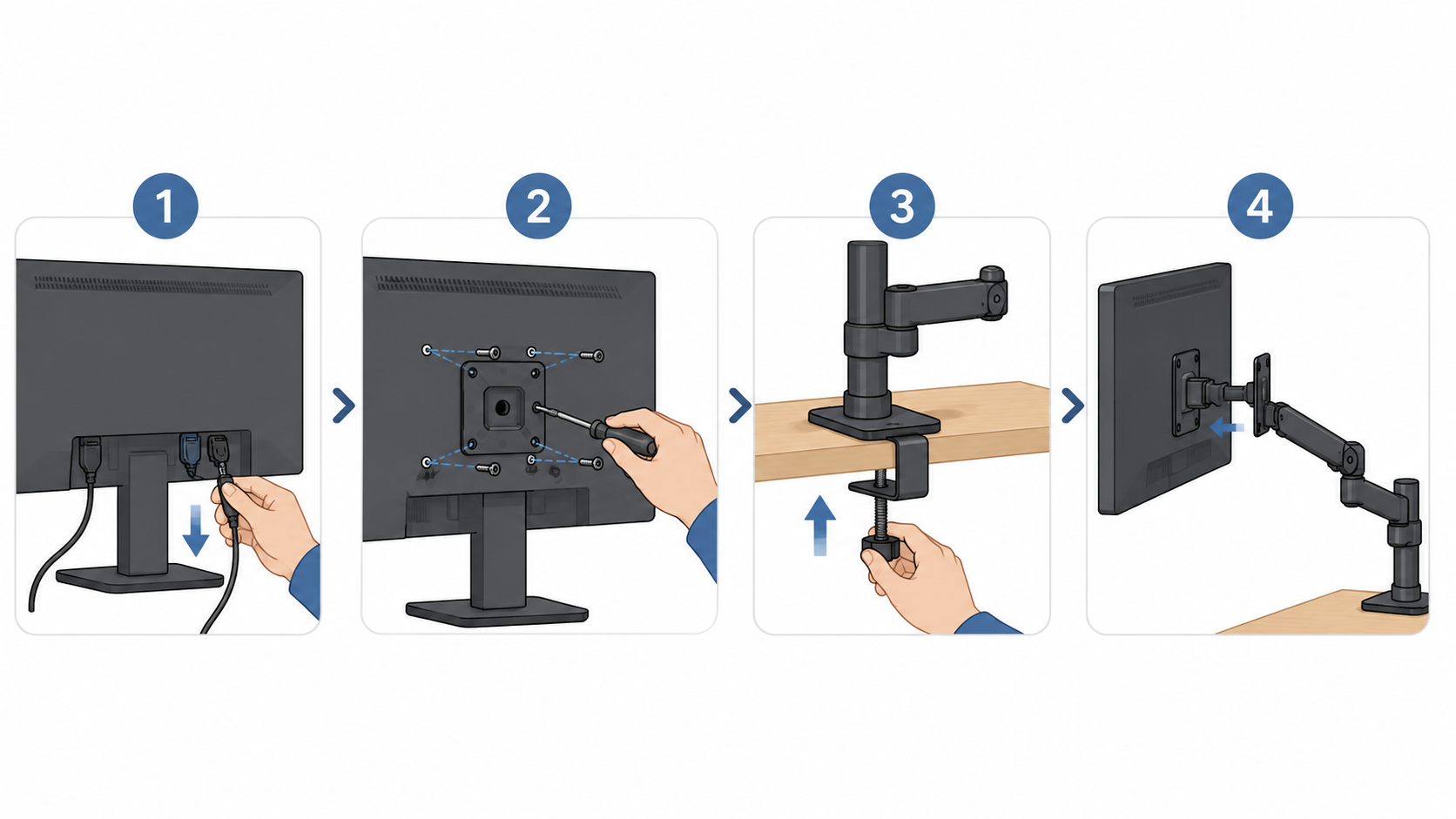 1

2

3

4