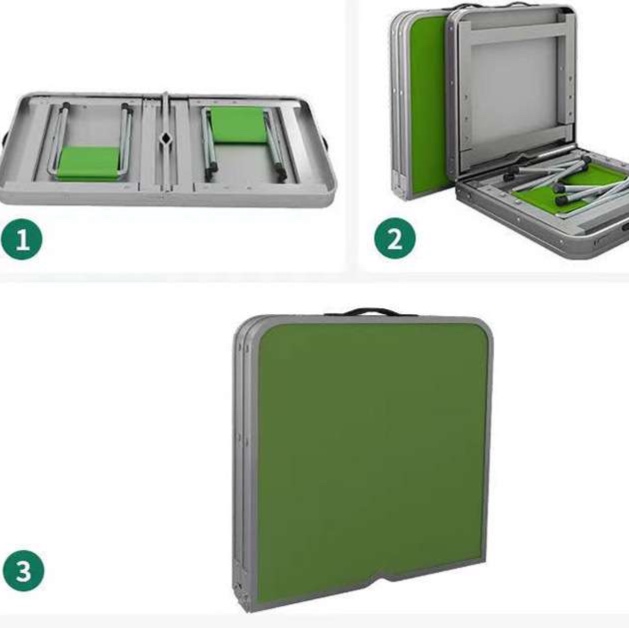 1

2

3