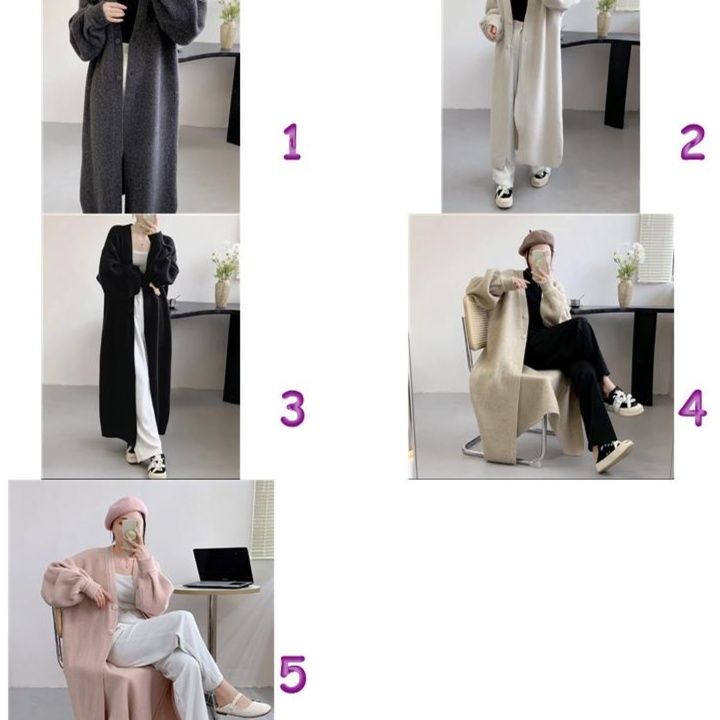 1

2

3

4

5