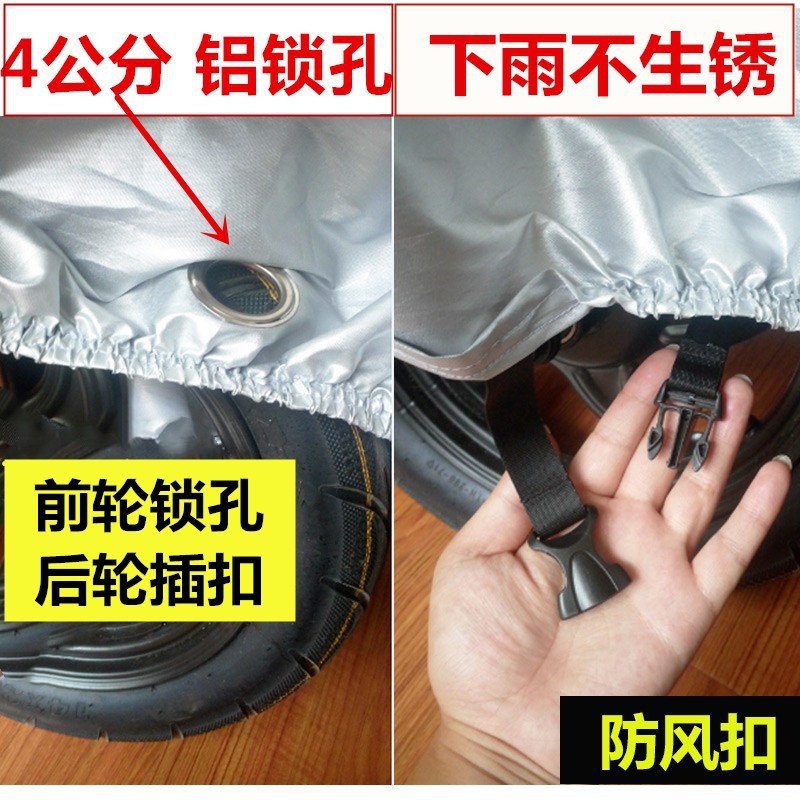 4公分 铝锁孔

下雨不生锈

前轮锁孔
后轮插扣

防风扣