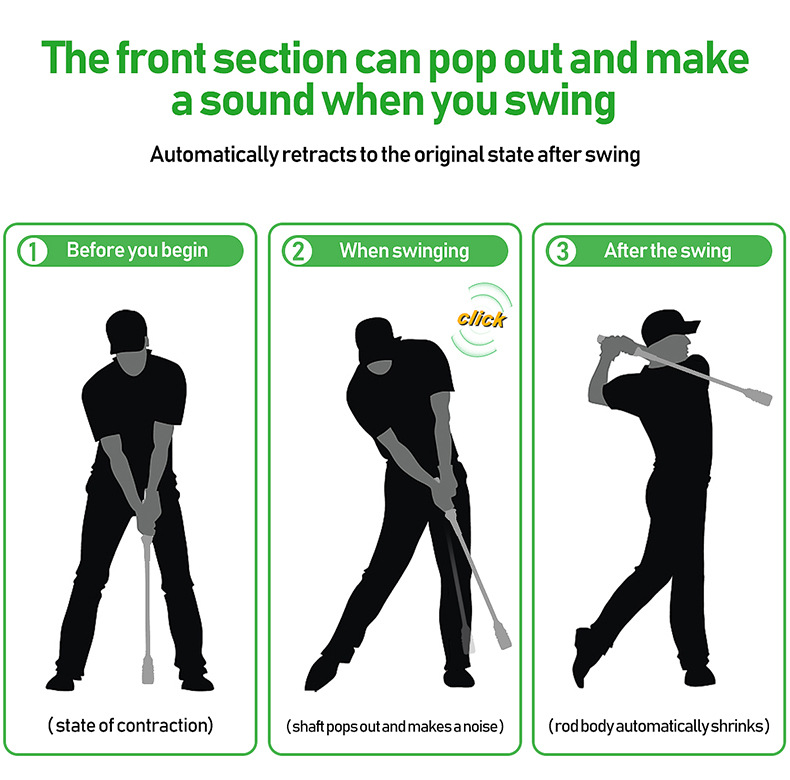 The front section can pop out and make a sound when you swing

Automatically retracts to the original state after swing

1 Before you begin

( state of contraction)

2 When swinging

click

( shaft pops out and makes a noise )

3 After the swing

( rod body automatically shrinks )