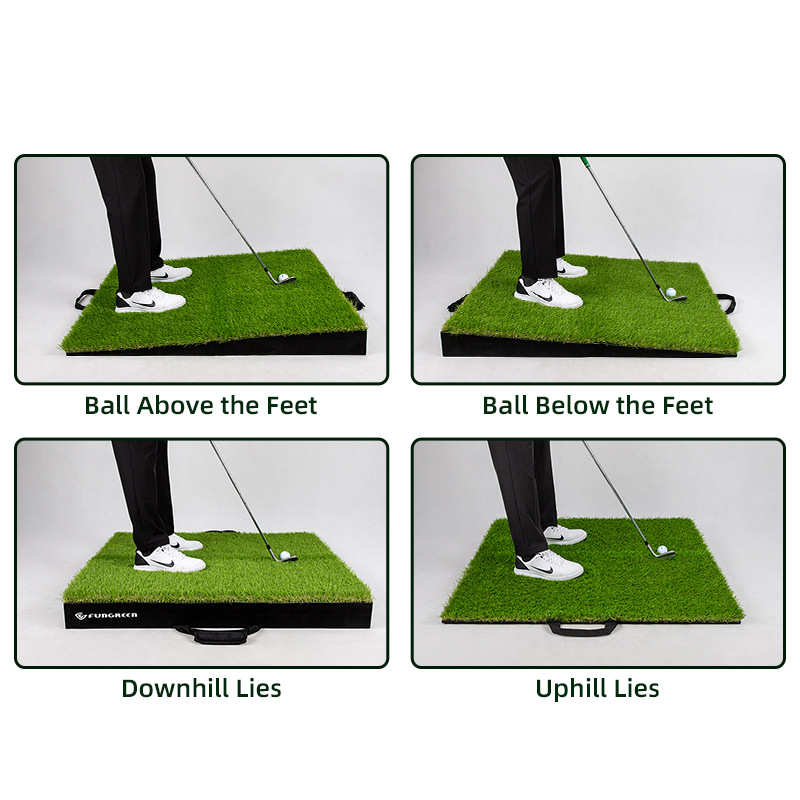 Ball Above the Feet

Ball Below the Feet

FUNGREEN

Downhill Lies

Uphill Lies