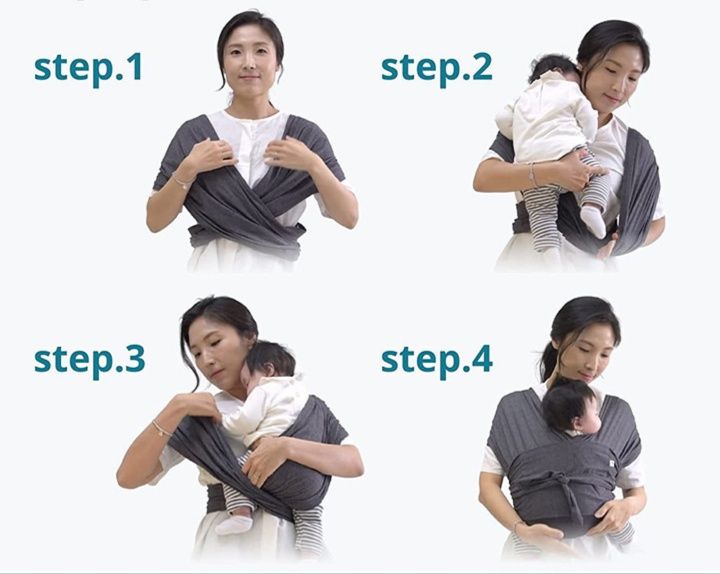 step.1

step.2

step.3

step.4