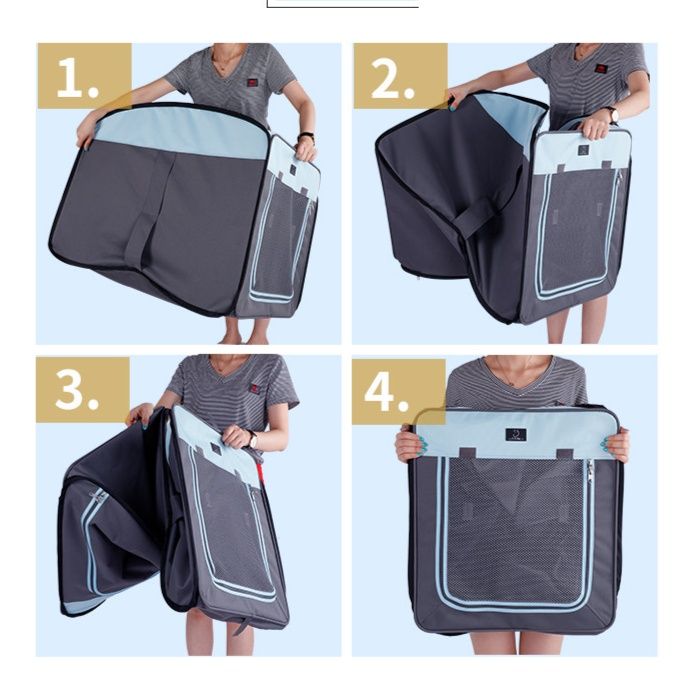 1.

2.

3.

4.