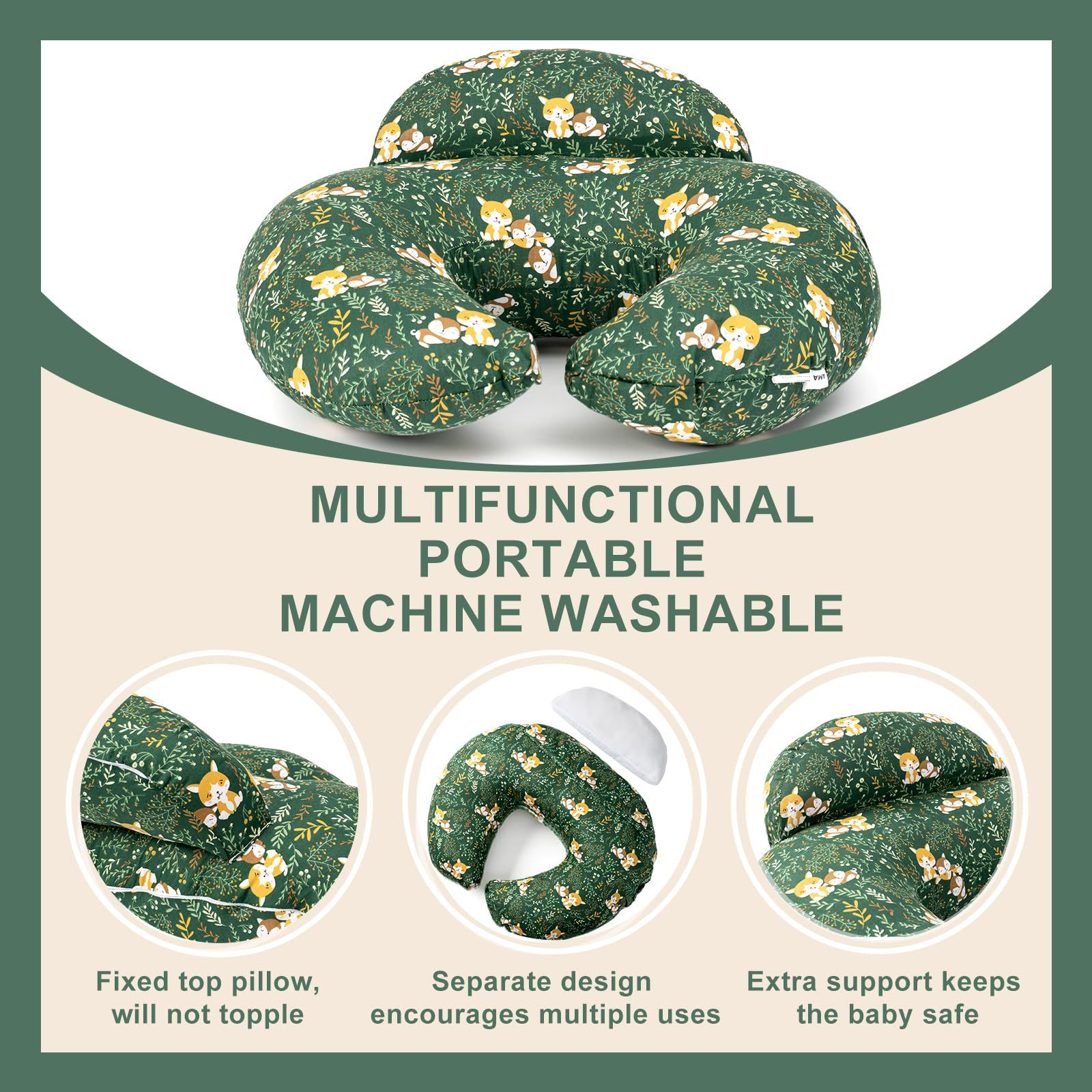 MULTIFUNCTIONAL
PORTABLE
MACHINE WASHABLE

Fixed top pillow, will not topple

Separate design encourages multiple uses

Extra support keeps the baby safe