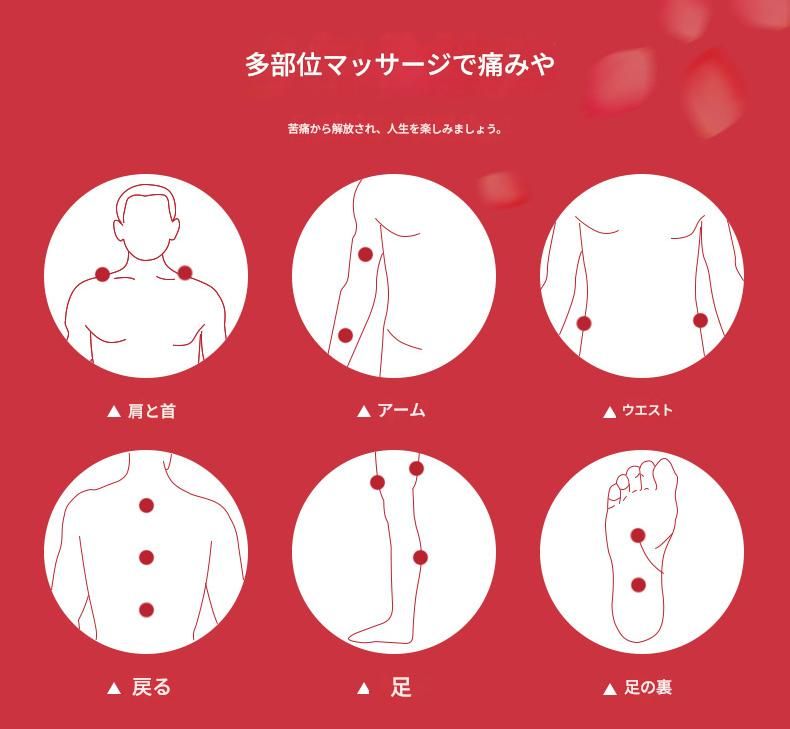 多部位マッサージで痛みや

苦痛から解放され、人生を楽しみましょう。

▲ 肩と首

▲ アーム

▲ ウエスト

▲ 戻る

▲ 足

▲ 足の裏