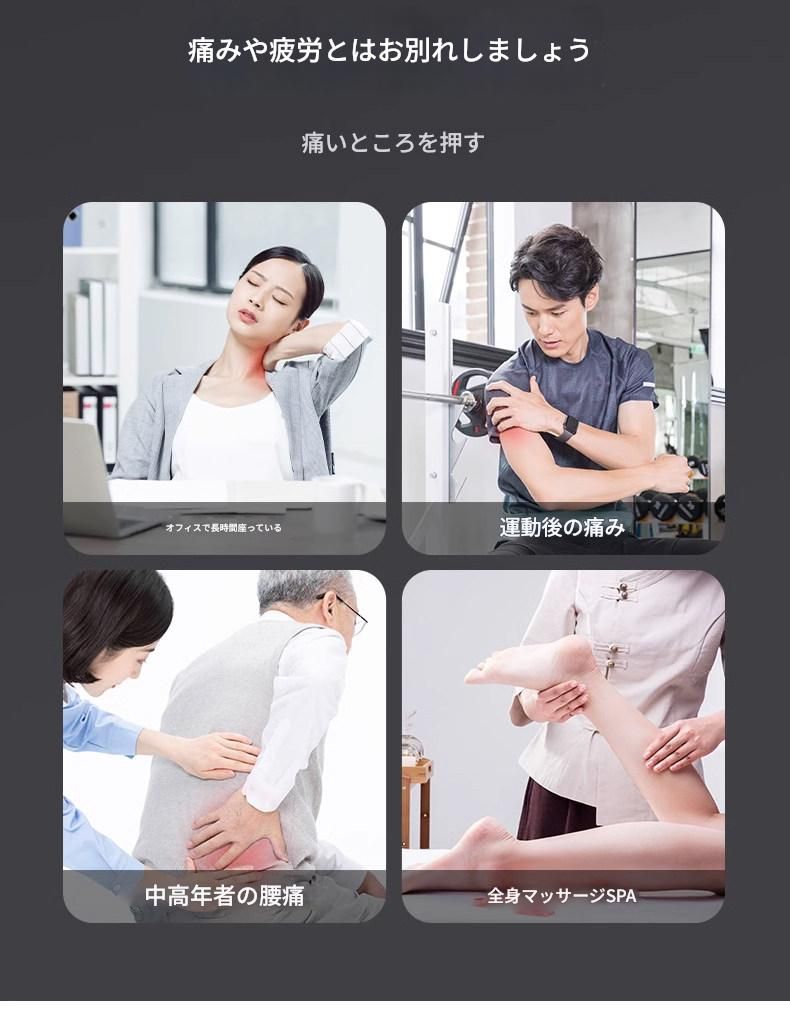 痛みや疲労とはお別れしましょう

痛いところを押す

オフィスで長時間座っている

運動後の痛み

中高年者の腰痛

全身マッサージSPA