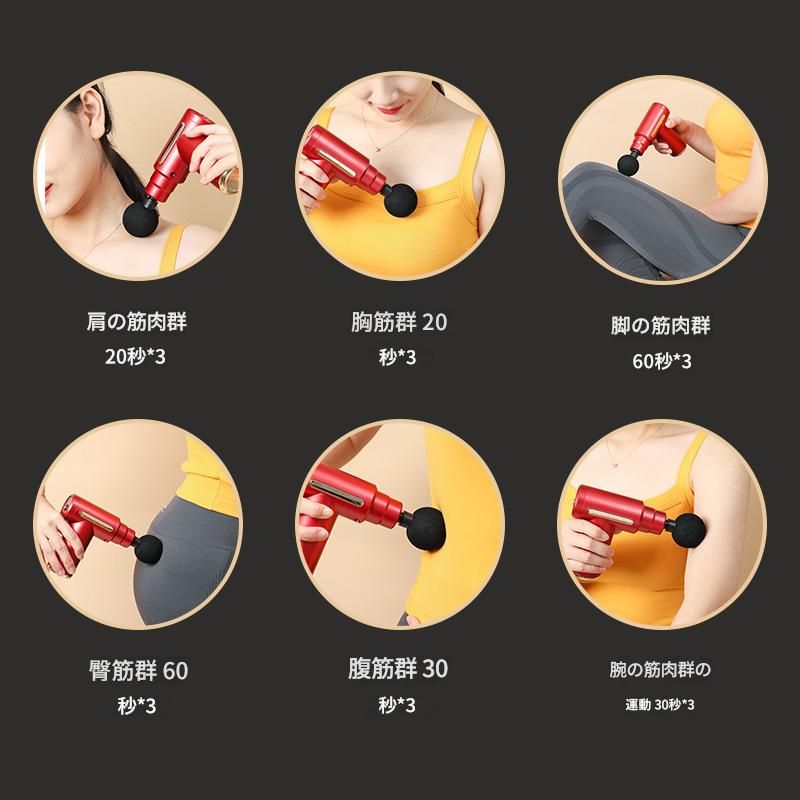 肩の筋肉群
20秒*3

胸筋群 20
秒*3

脚の筋肉群
60秒*3

臀筋群 60
秒*3

腹筋群 30
秒*3

腕の筋肉群の
運動 30秒*3