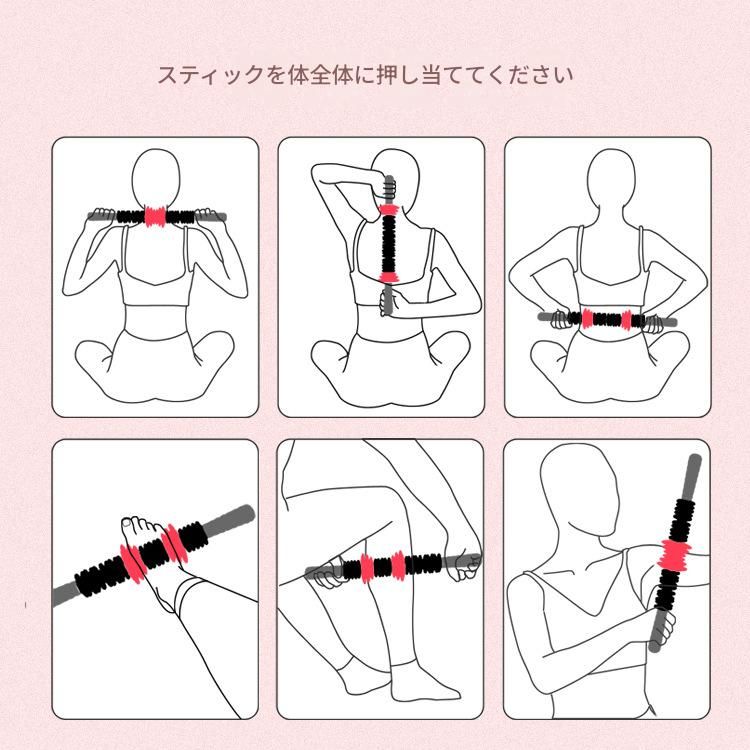 スティックを体全体に押し当ててください