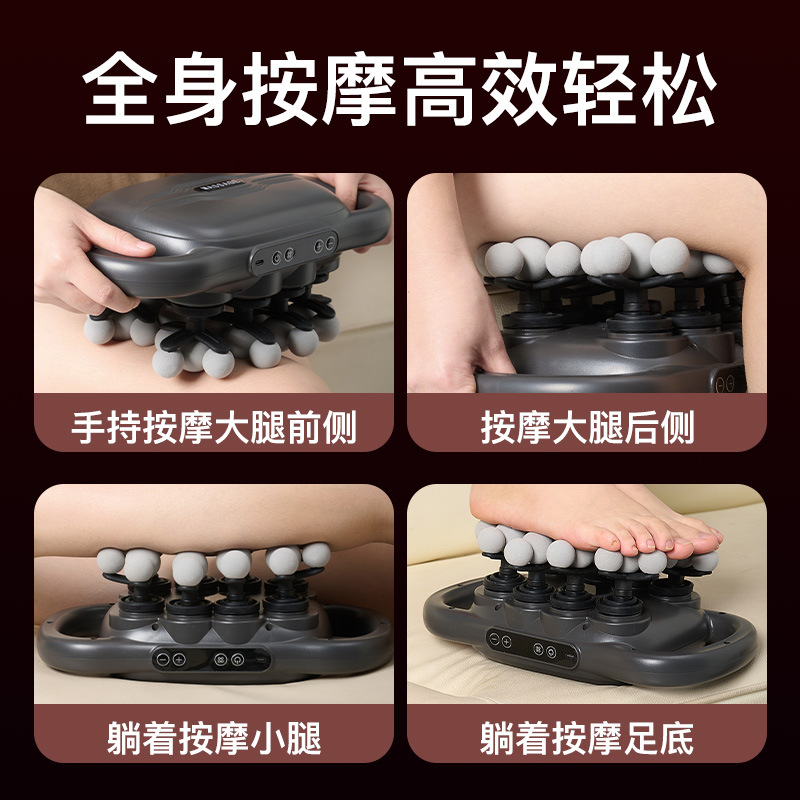 全身按摩高效轻松

手持按摩大腿前侧

按摩大腿后侧

躺着按摩小腿

躺着按摩足底