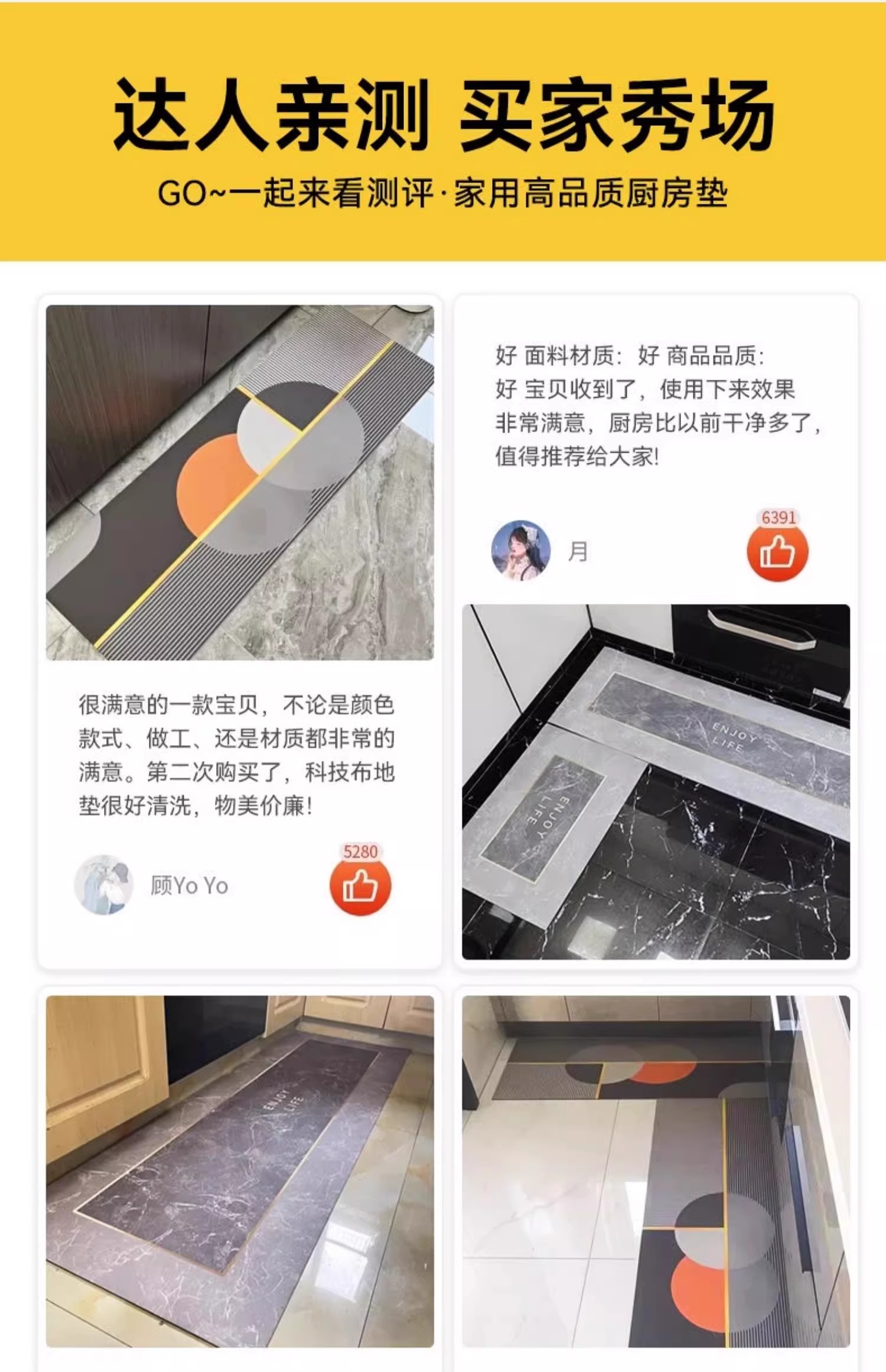 达人亲测 买家秀场

GO~一起来看测评·家用高品质厨房垫

很满意的一款宝贝，不论是颜色款式、做工、还是材质都非常的满意。第二次购买了，科技布地垫很好清洗，物美价廉！

顾Yo Yo

5280

好 面料材质：好 商品品质：好 宝贝收到了，使用下来效果非常满意，厨房比以前干净多了，值得推荐给大家！

月

6391

ENJOY LIFE

ENJOY LIFE

ENJOY LIFE