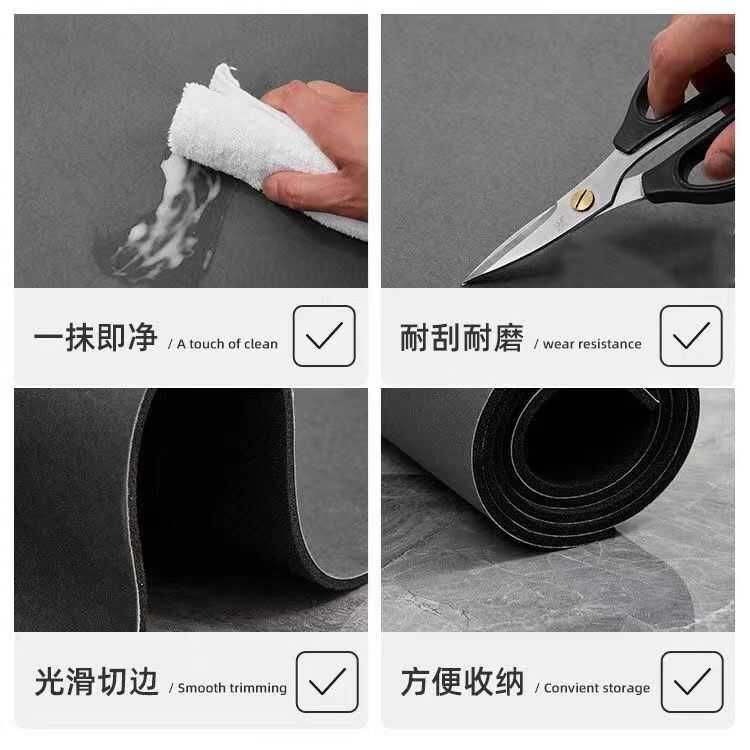 一抹即净 / A touch of clean

耐刮耐磨 / wear resistance

光滑切边 / Smooth trimming

方便收纳 / Convient storage