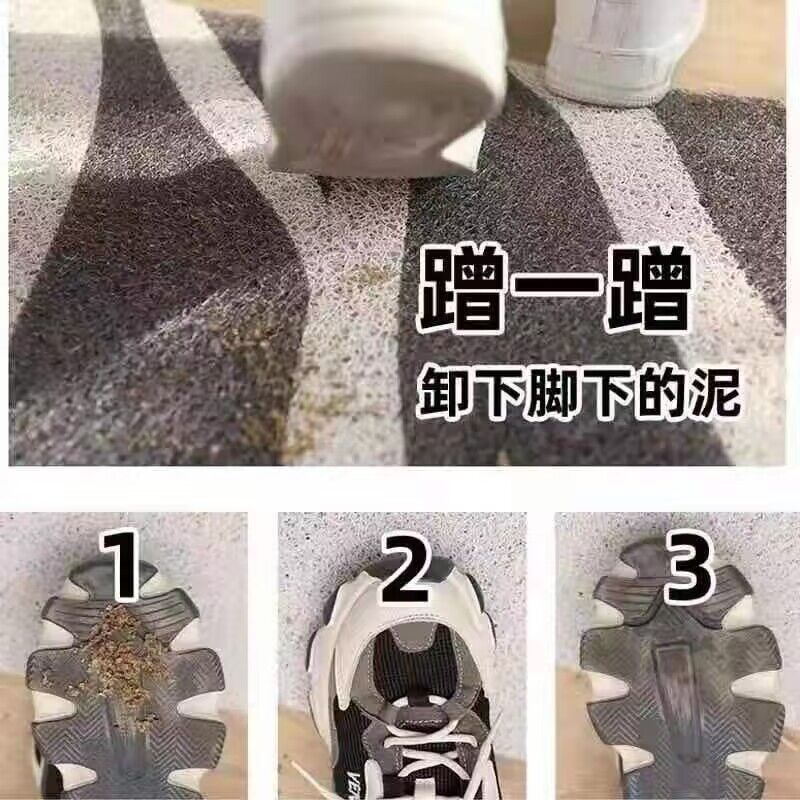 蹭一蹭
卸下脚下的泥

1

2

3