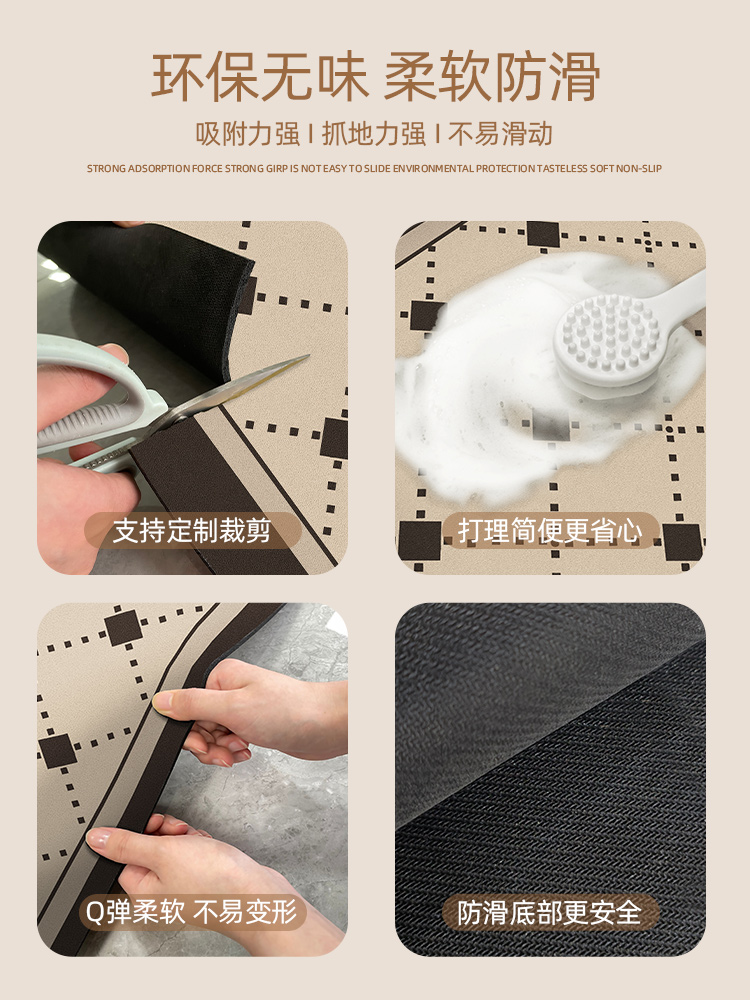 环保无味 柔软防滑

吸附力强 I 抓地力强 I 不易滑动

STRONG ADSORPTION FORCE STRONG GIRP IS NOT EASY TO SLIDE ENVIRONMENTAL PROTECTION TASTELESS SOFT NON-SLIP

支持定制裁剪

打理简便更省心

Q弹柔软 不易变形

防滑底部更安全