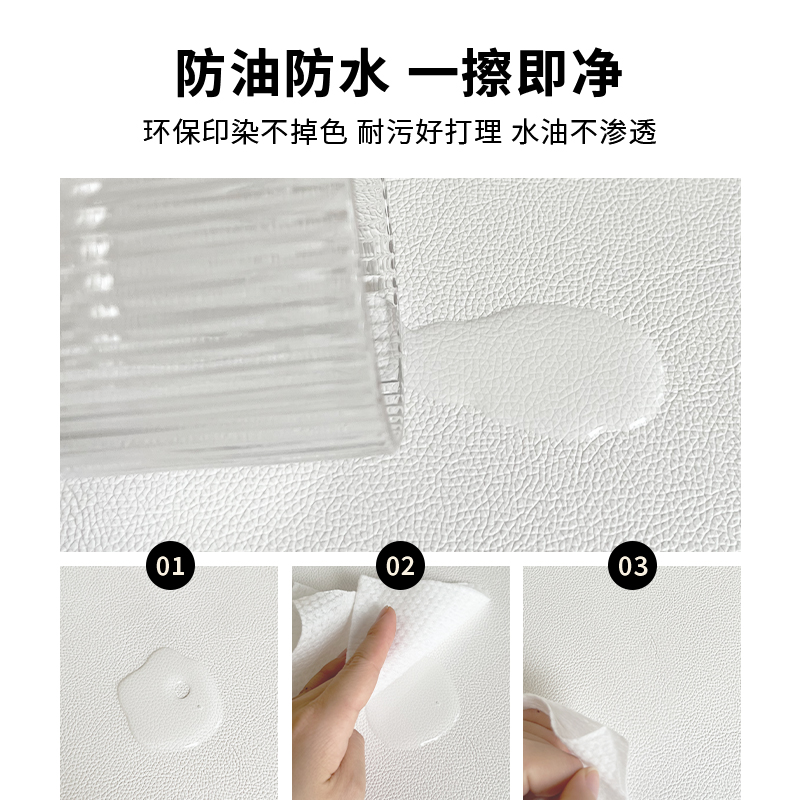 防油防水 一擦即净

环保印染不掉色 耐污好打理 水油不渗透

01

02

03