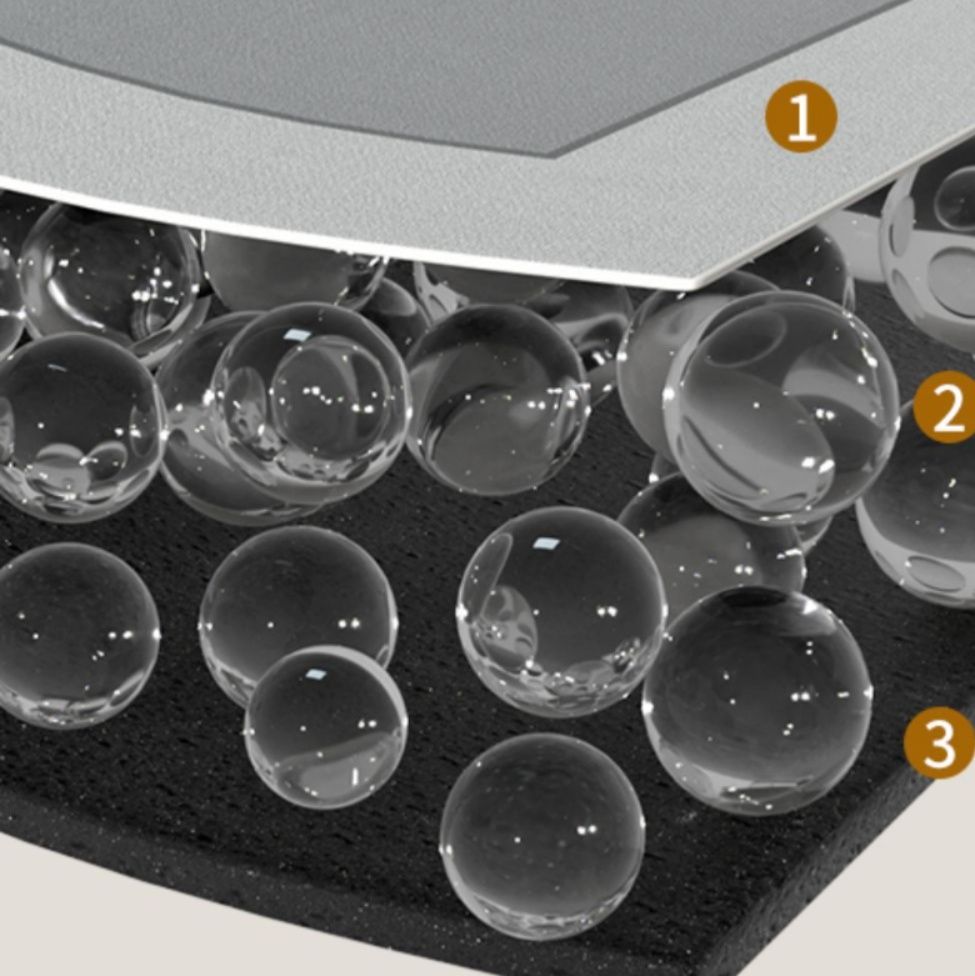 1
2
3