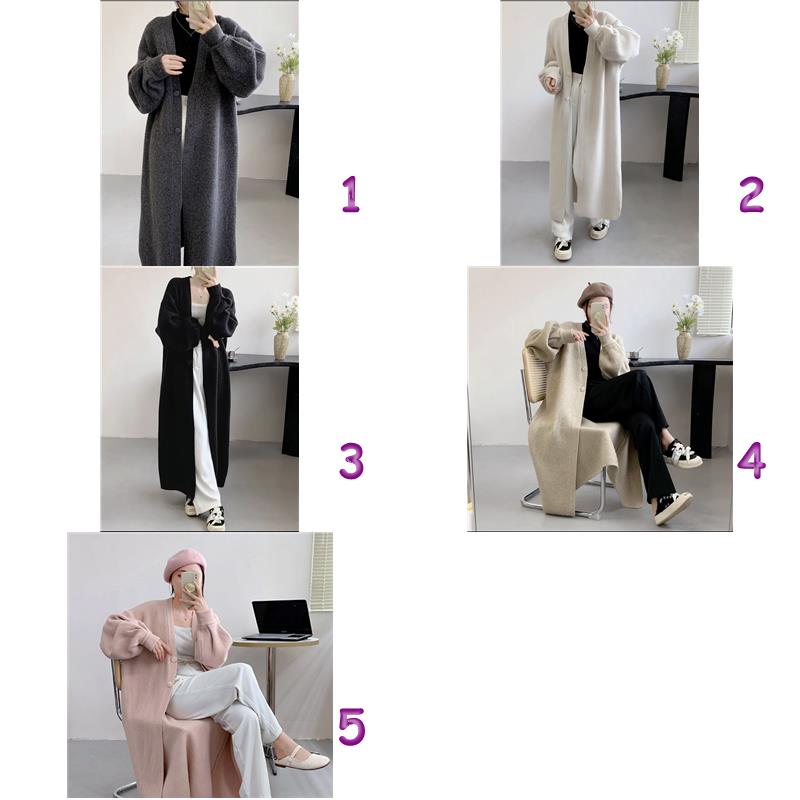 1

2

3

4

5