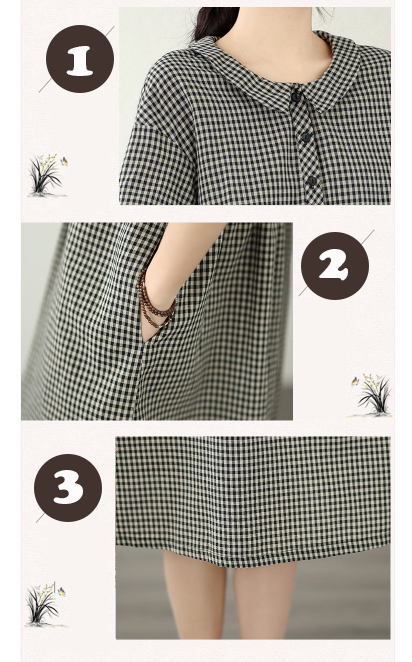 1

2

3