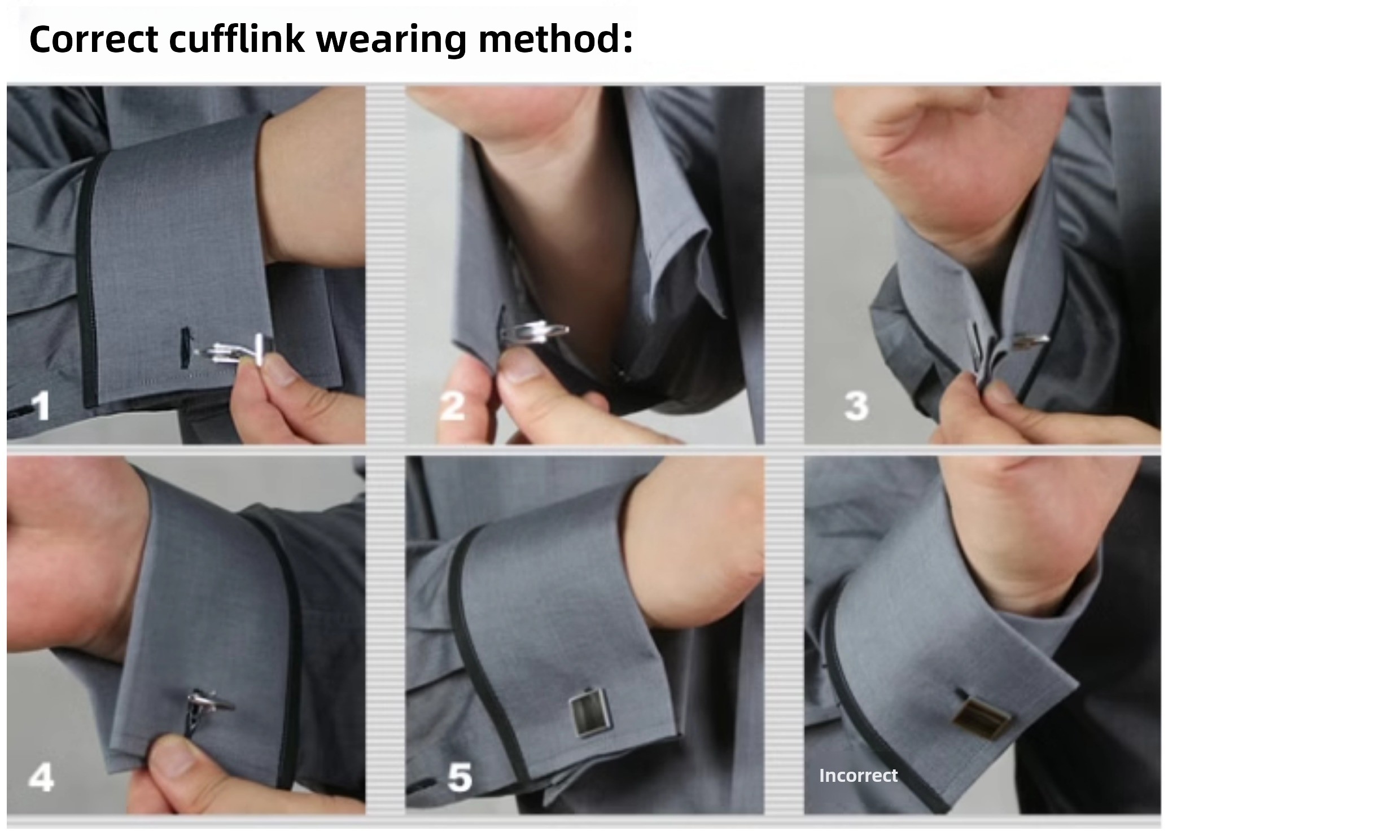 Correct cufflink wearing method:

1

2

3

4

5

Incorrect