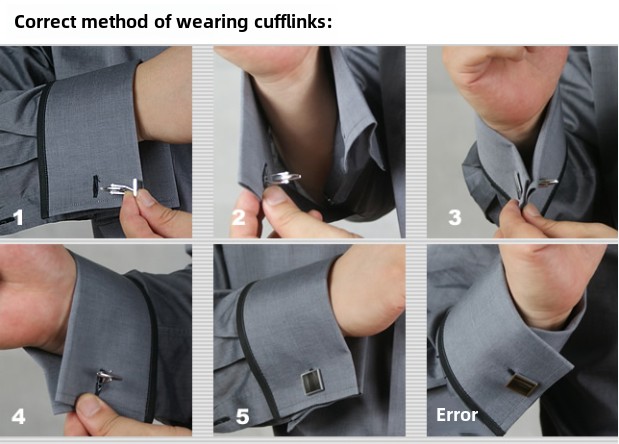 Correct method of wearing cufflinks:

1

2

3

4

5

Error