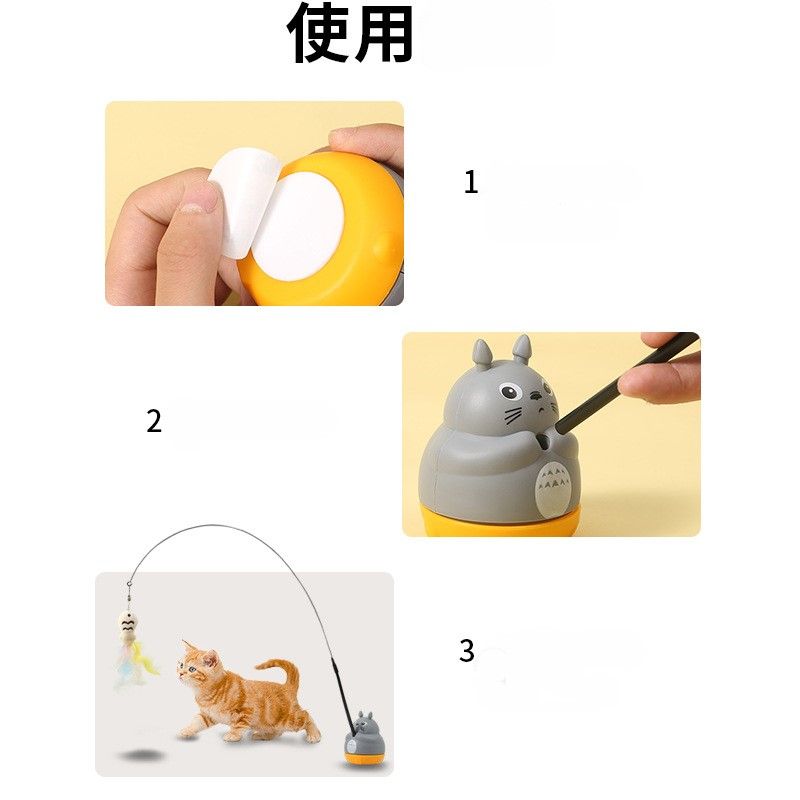 使用

1

2

3