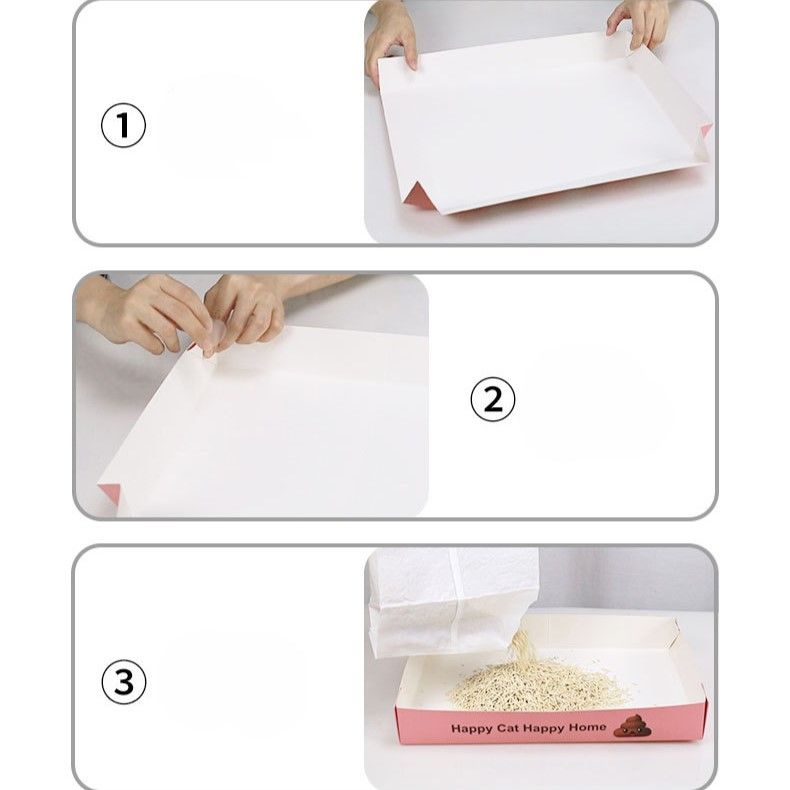 ①

②

③

Happy Cat Happy Home