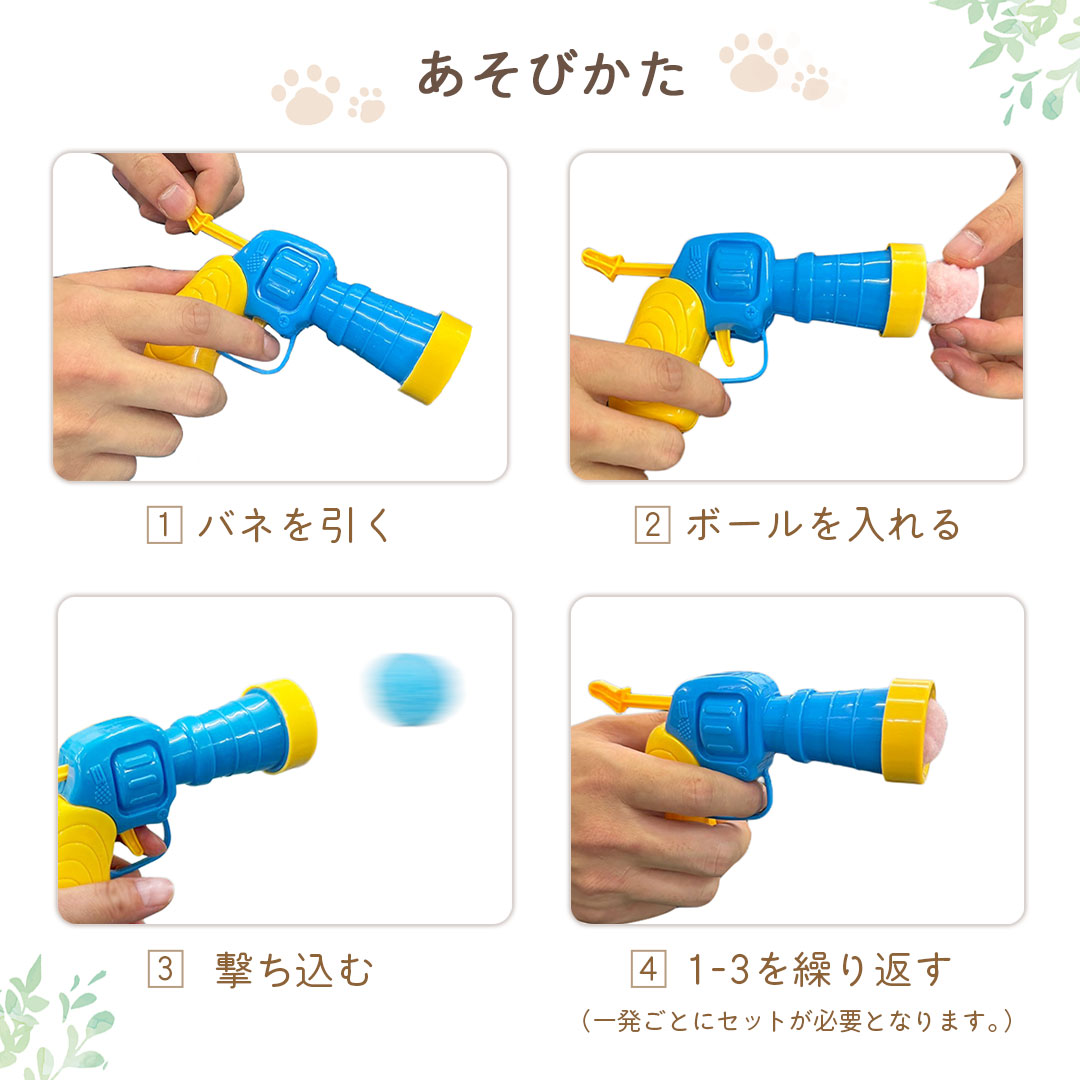 あそびかた

1 バネを引く

2 ボールを入れる

3 撃ち込む

4 1-3を繰り返す
（一発ごとにセットが必要となります。）