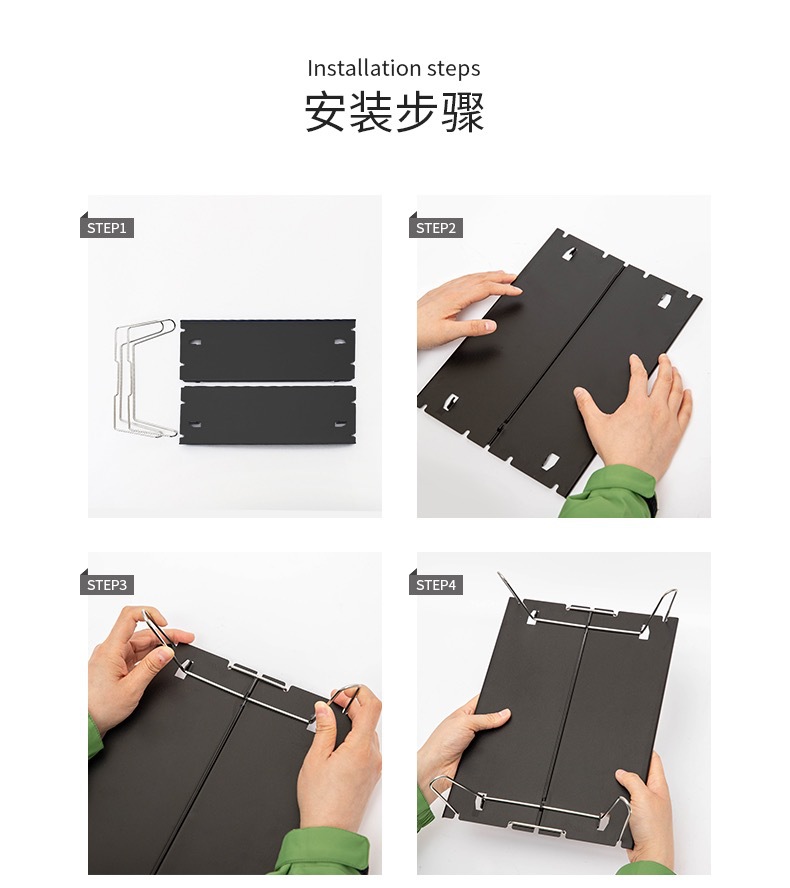 Installation steps
安装步骤

STEP1

STEP2

STEP3

STEP4