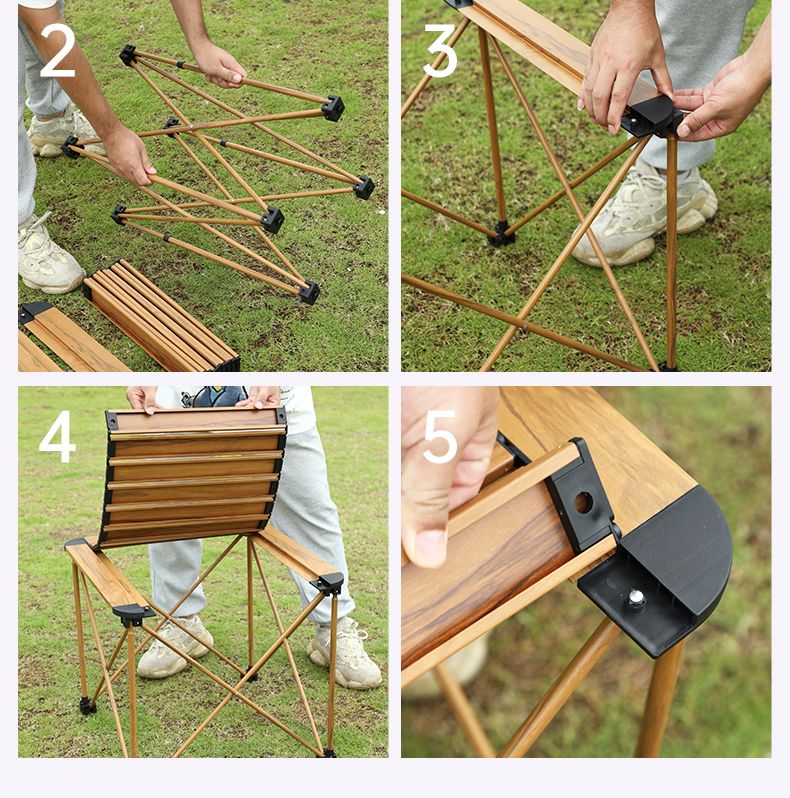 2

3

4

5