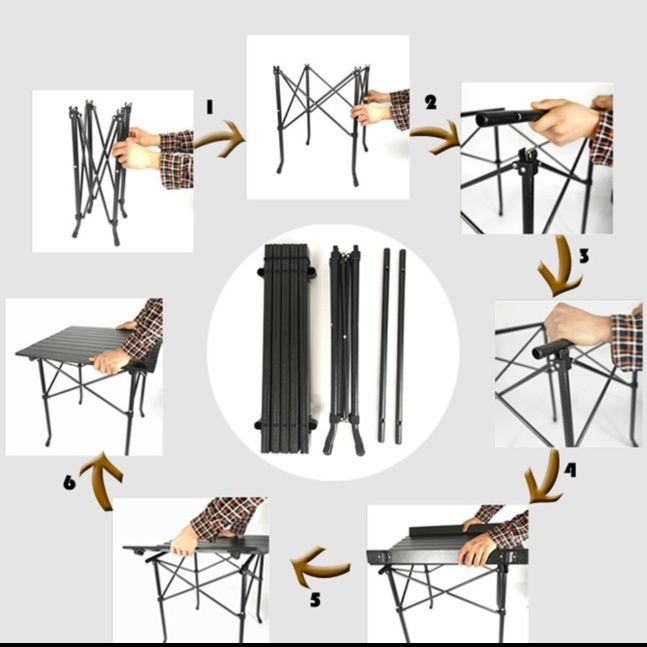 1
2
3
4
5
6