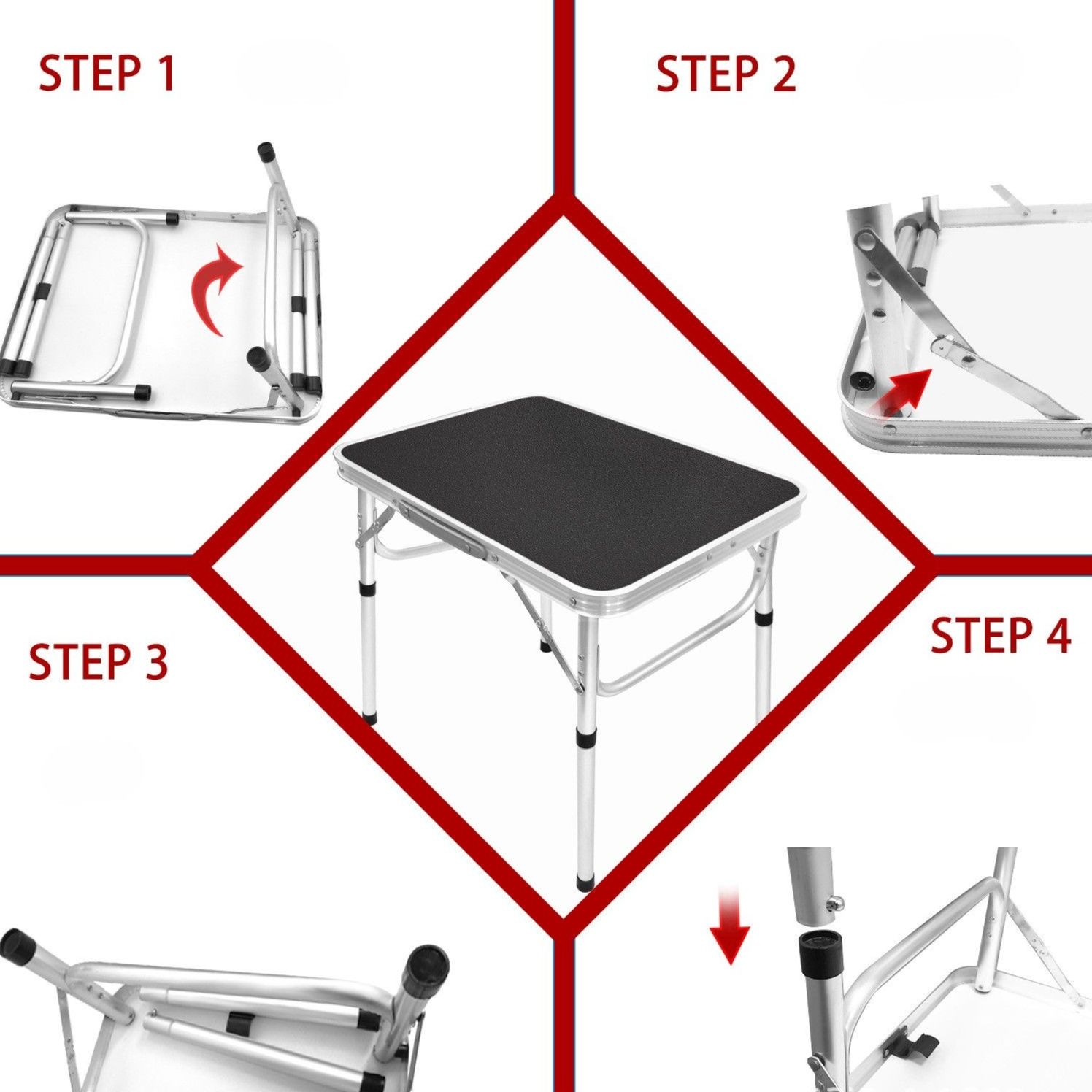 STEP 1

STEP 2

STEP 3

STEP 4