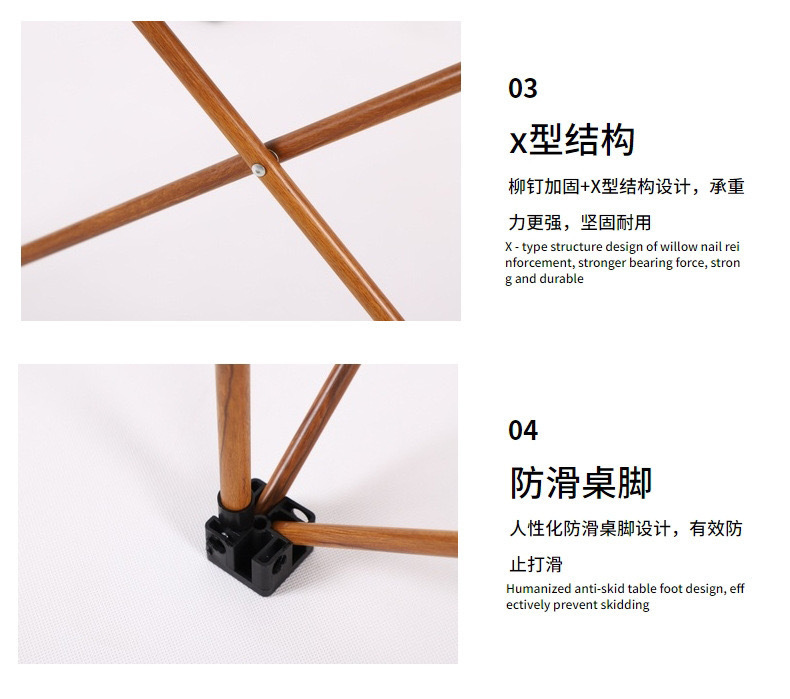 03

X型结构

柳钉加固+X型结构设计，承重力更强，坚固耐用

X - type structure design of willow nail reinforcement, stronger bearing force, strong and durable

04

防滑桌脚

人性化防滑桌脚设计，有效防止打滑

Humanized anti-skid table foot design, effectively prevent skidding