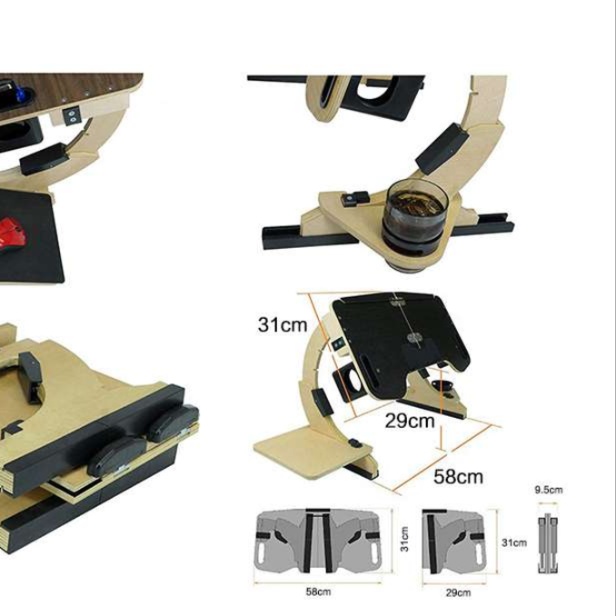 31cm

29cm

58cm

9.5cm

31cm

31cm

58cm

29cm