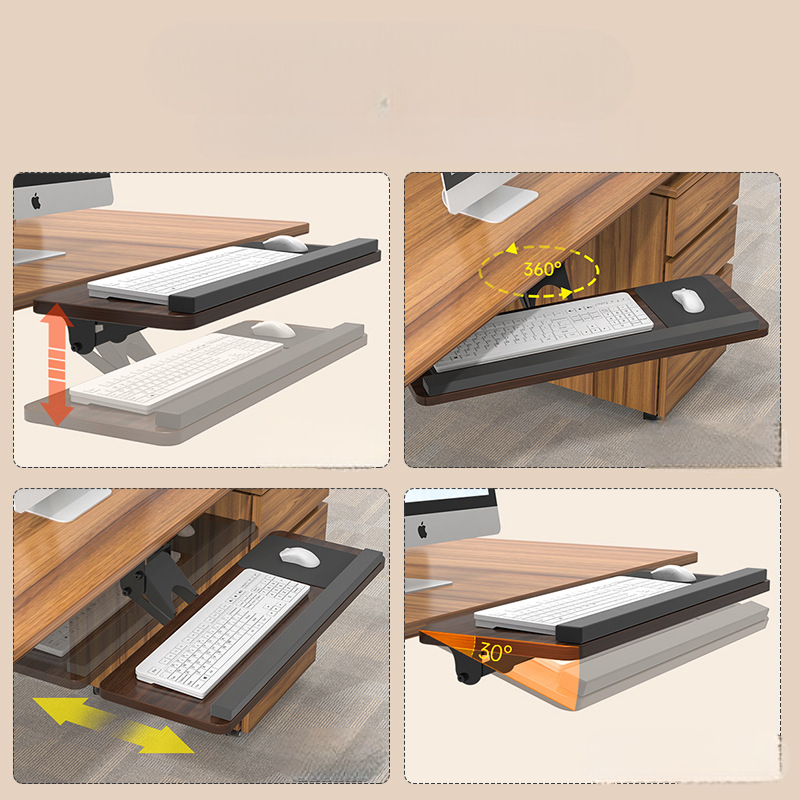 360°

30°