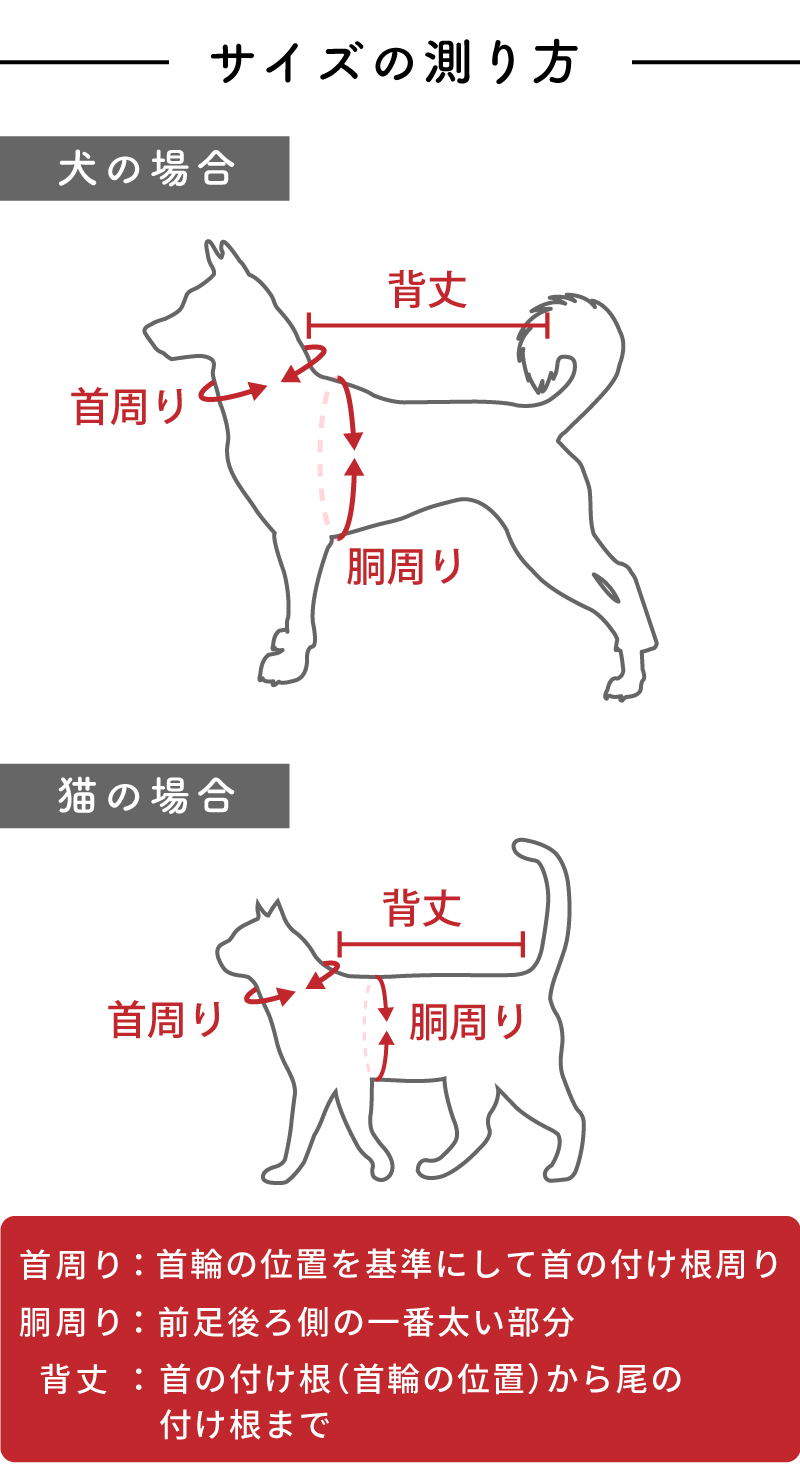 サイズの測り方

犬の場合

背丈

首周り

胴周り

猫の場合

背丈

首周り

胴周り

首周り：首輪の位置を基準にして首の付け根周り
胴周り：前足後ろ側の一番太い部分
背丈　：首の付け根（首輪の位置）から尾の付け根まで