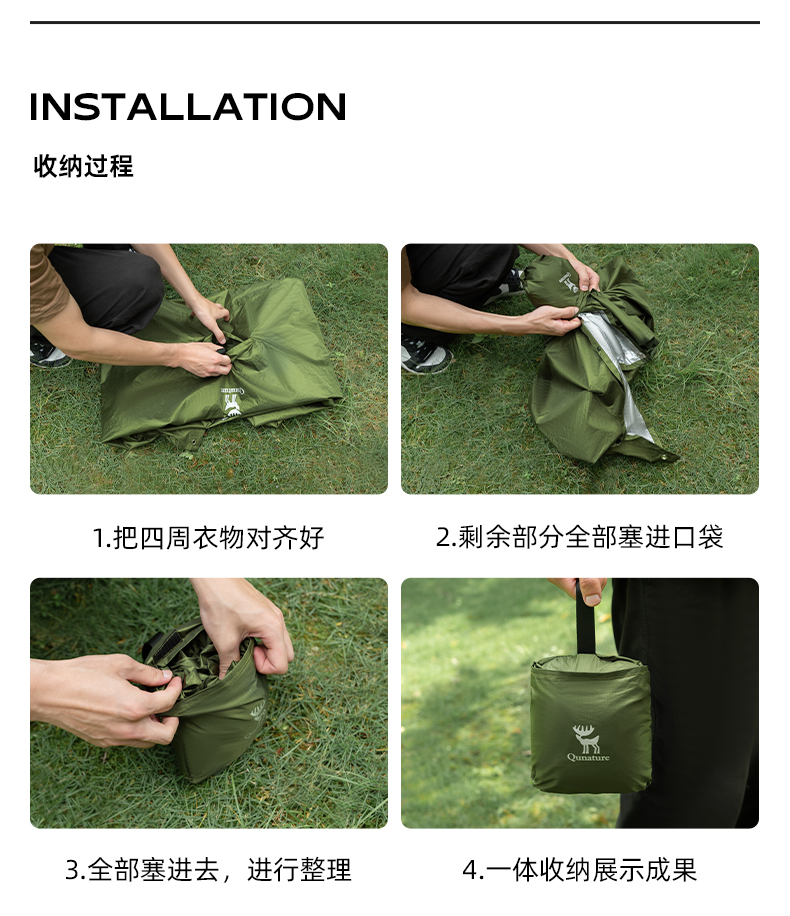 INSTALLATION

收纳过程

1.把四周衣物对齐好

2.剩余部分全部塞进口袋

3.全部塞进去，进行整理

Qunature

4.一体收纳展示成果