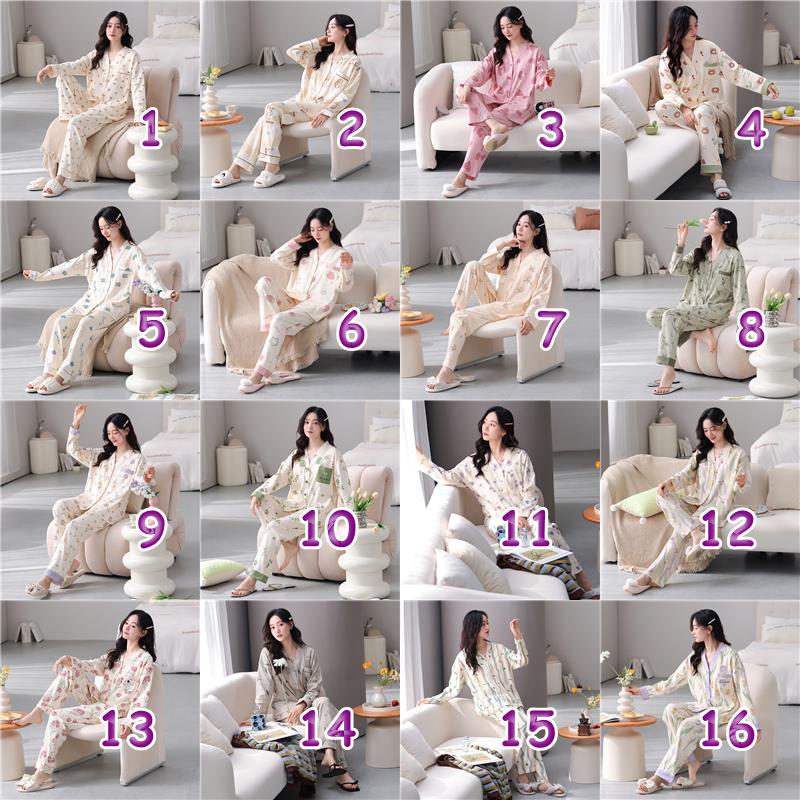 1
2
3
4
5
6
7
8
9
10
11
12
13
14
15
16