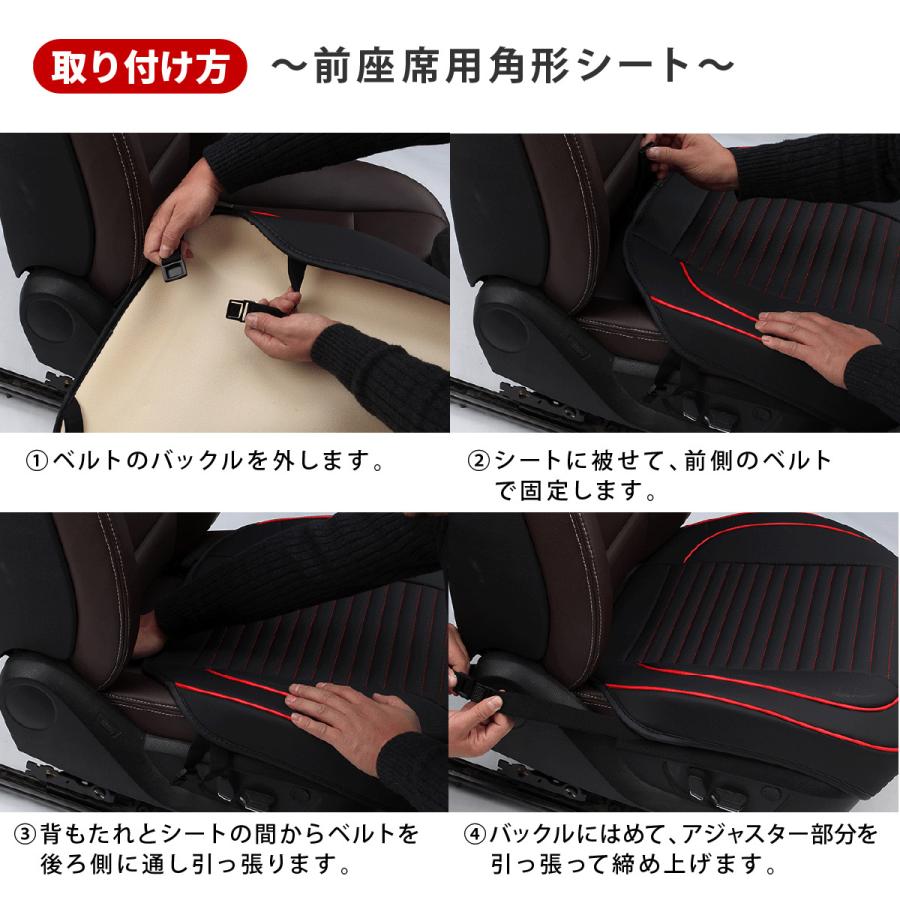 取り付け方 ～前座席用角形シート～

①ベルトのバックルを外します。

②シートに被せて、前側のベルトで固定します。

③背もたれとシートの間からベルトを後ろ側に通し引っ張ります。

④バックルにはめて、アジャスター部分を引っ張って締め上げます。