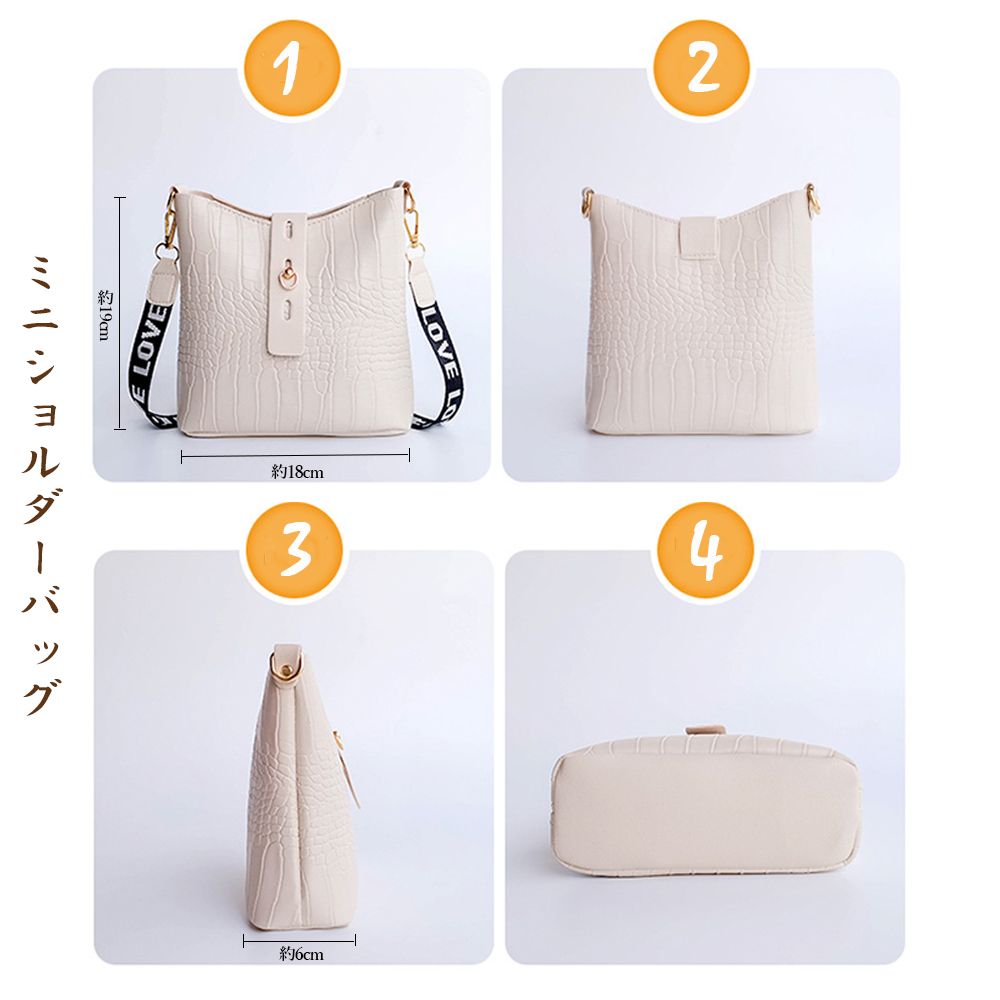 ミニショルダーバッグ

1

約19cm

LOVE

LOVE

約18cm

2

3

約6cm

4