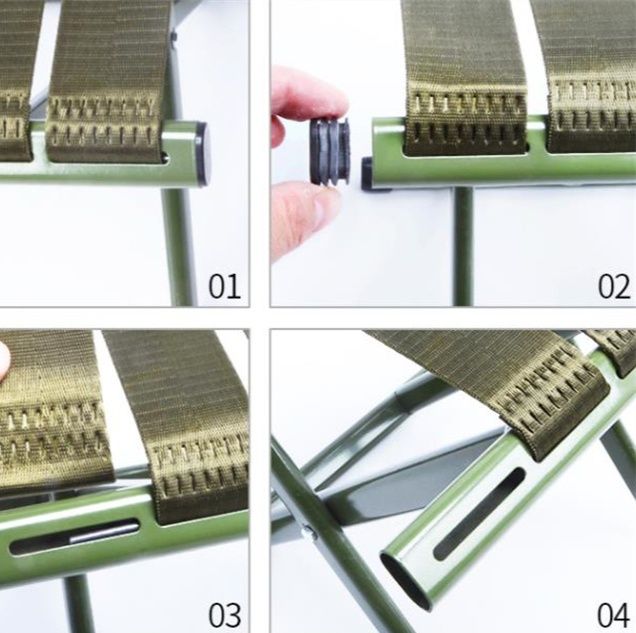 01

02

03

04