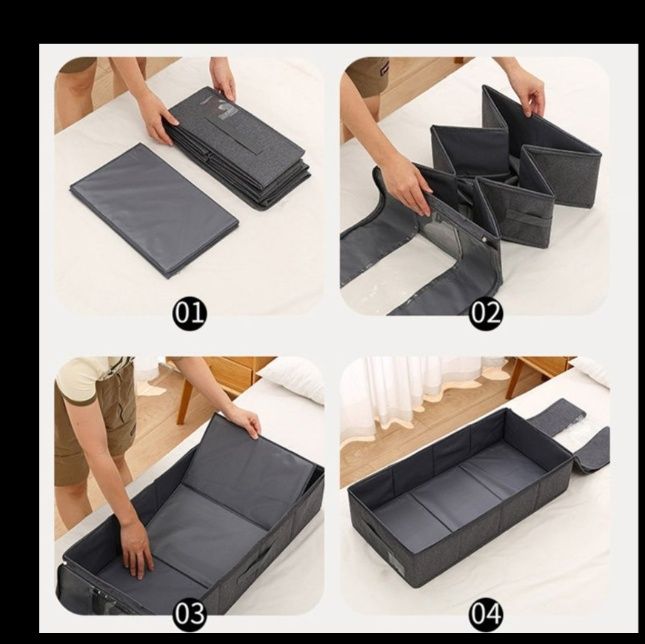 01

02

03

04