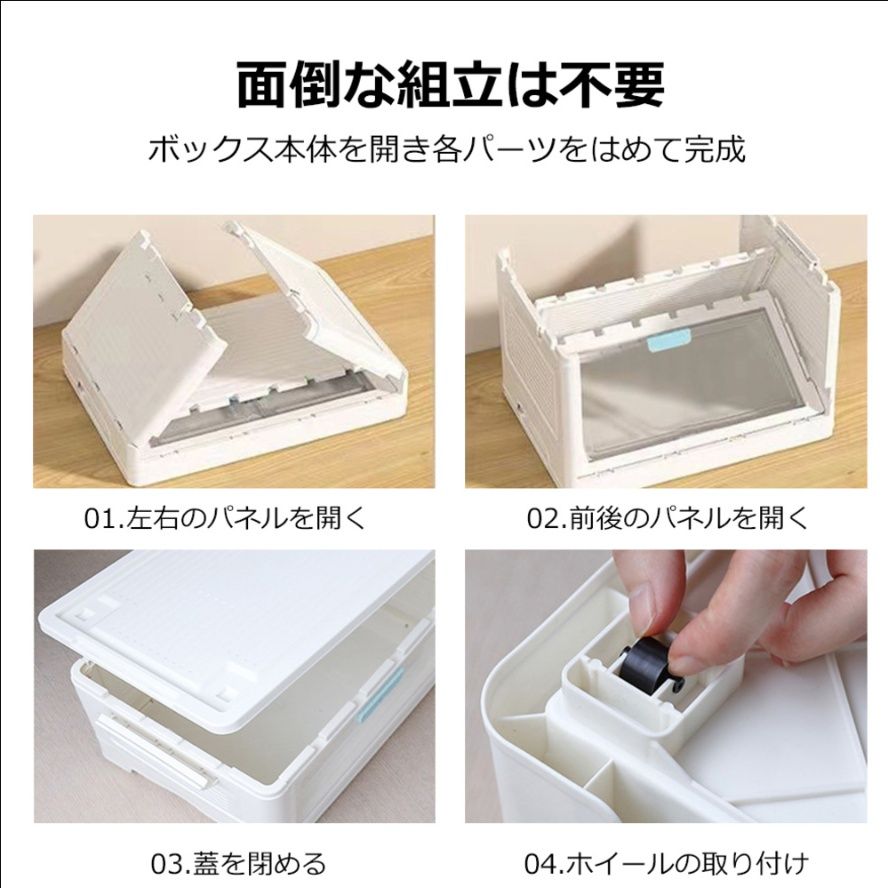 面倒な組立は不要

ボックス本体を開き各パーツをはめて完成

01.左右のパネルを開く

02.前後のパネルを開く

03.蓋を閉める

04.ホイールの取り付け