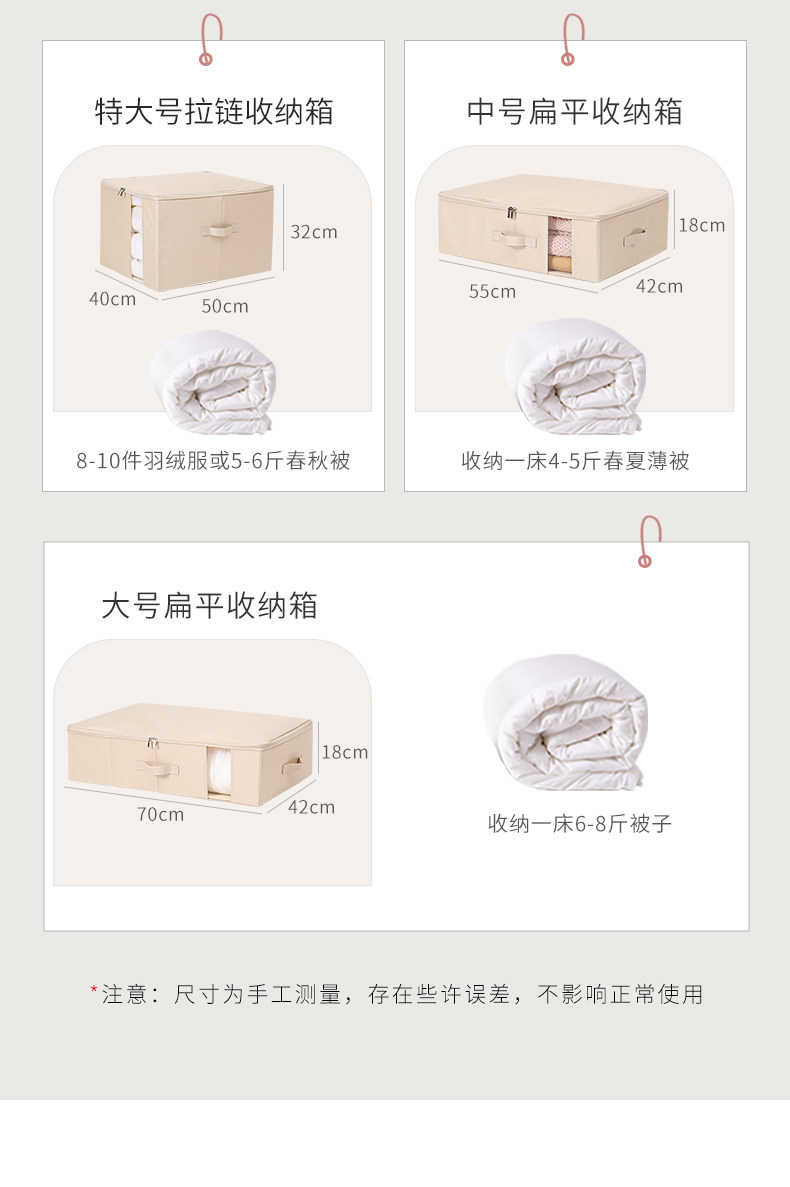 特大号拉链收纳箱

32cm

40cm

50cm

8-10件羽绒服或5-6斤春秋被

中号扁平收纳箱

18cm

55cm

42cm

收纳一床4-5斤春夏薄被

大号扁平收纳箱

18cm

70cm

42cm

收纳一床6-8斤被子

*注意：尺寸为手工测量，存在些许误差，不影响正常使用