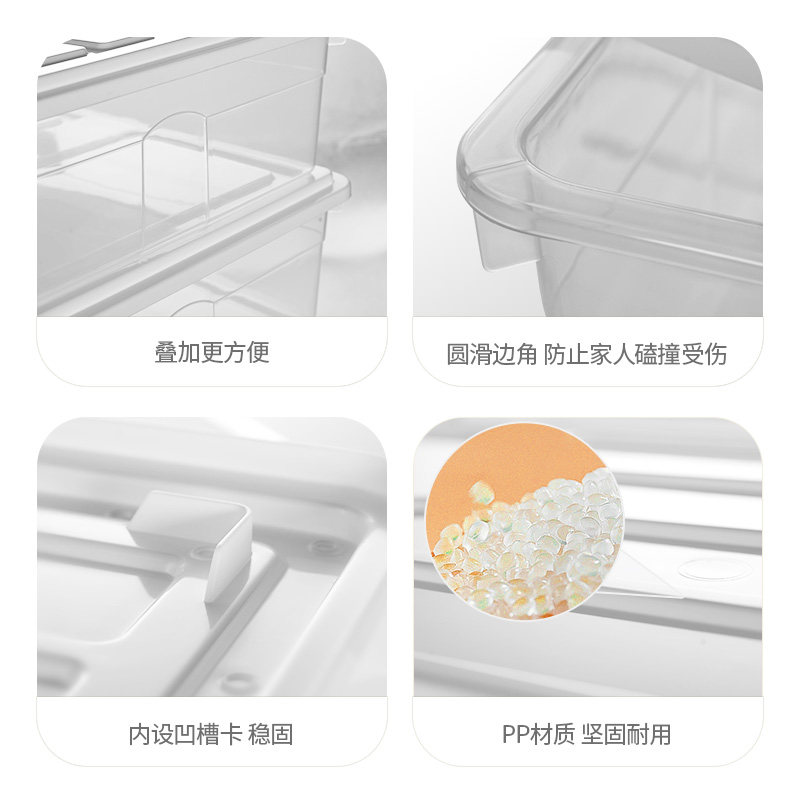 叠加更方便

圆滑边角 防止家人磕撞受伤

内设凹槽卡 稳固

PP材质 坚固耐用