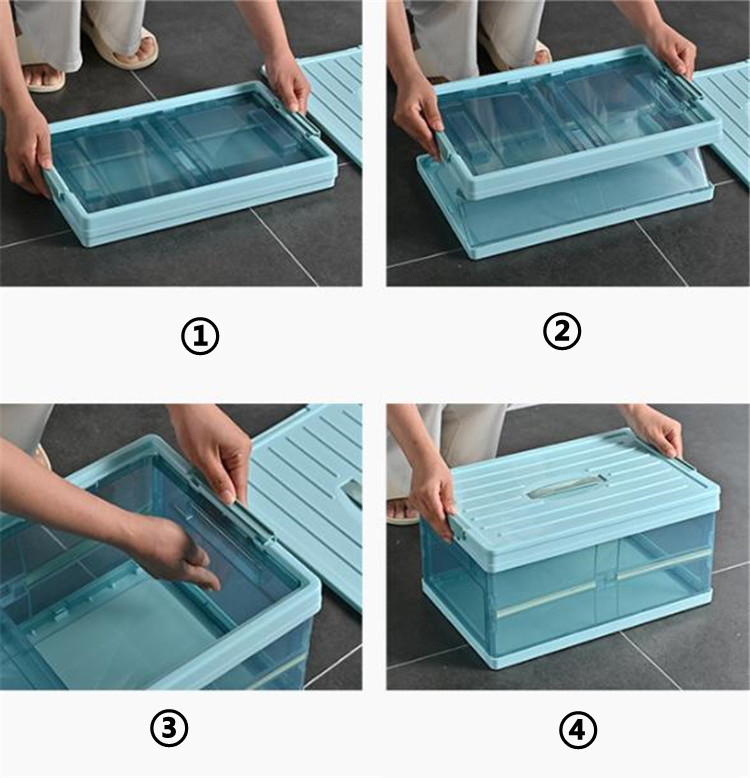 ①

②

③

④