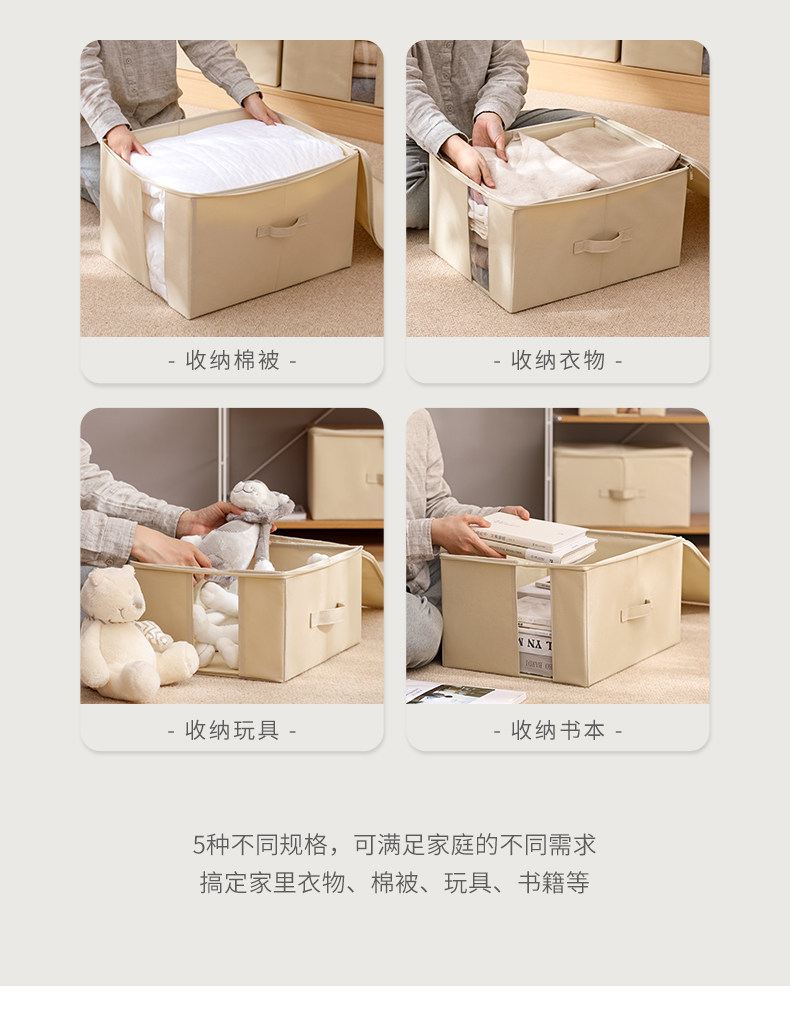 - 收纳棉被 -

- 收纳衣物 -

- 收纳玩具 -

- 收纳书本 -

5种不同规格，可满足家庭的不同需求
搞定家里衣物、棉被、玩具、书籍等