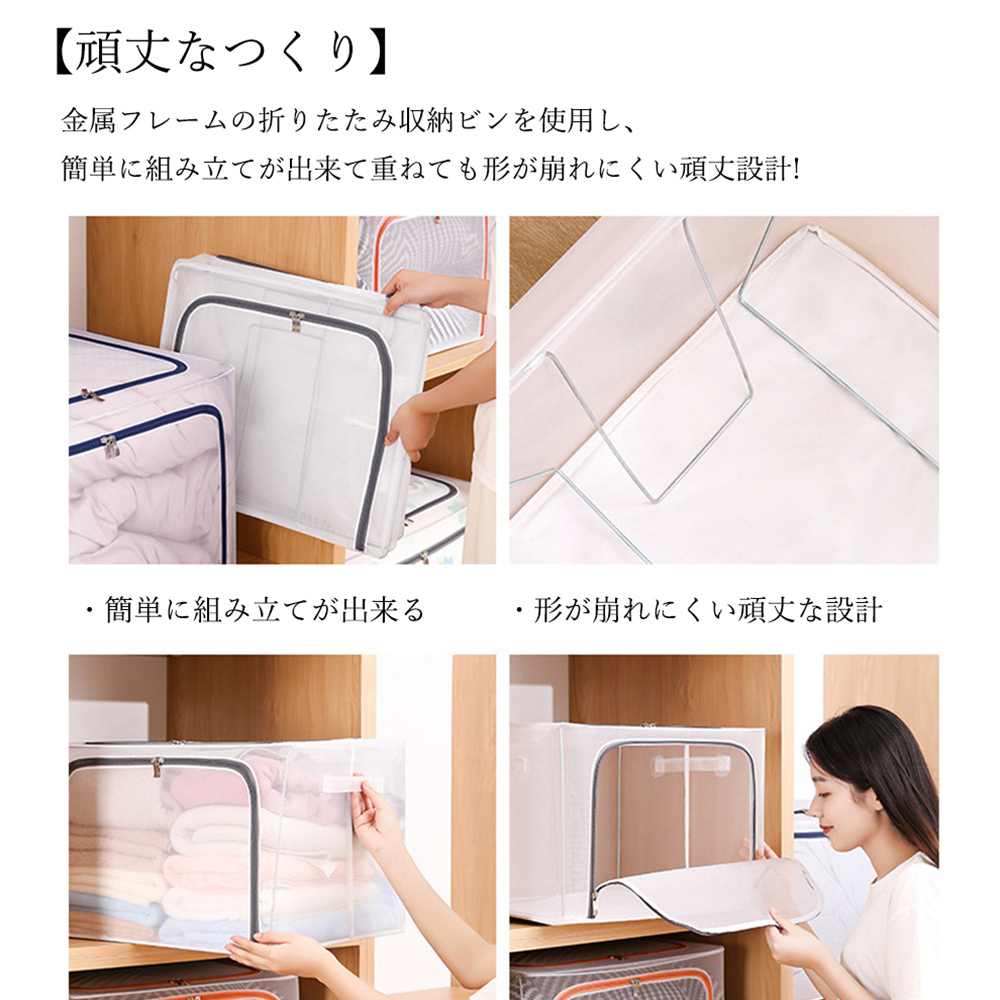 【頑丈なつくり】

金属フレームの折りたたみ収納ビンを使用し、
簡単に組み立てが出来て重ねても形が崩れにくい頑丈設計!

・簡単に組み立てが出来る

・形が崩れにくい頑丈な設計